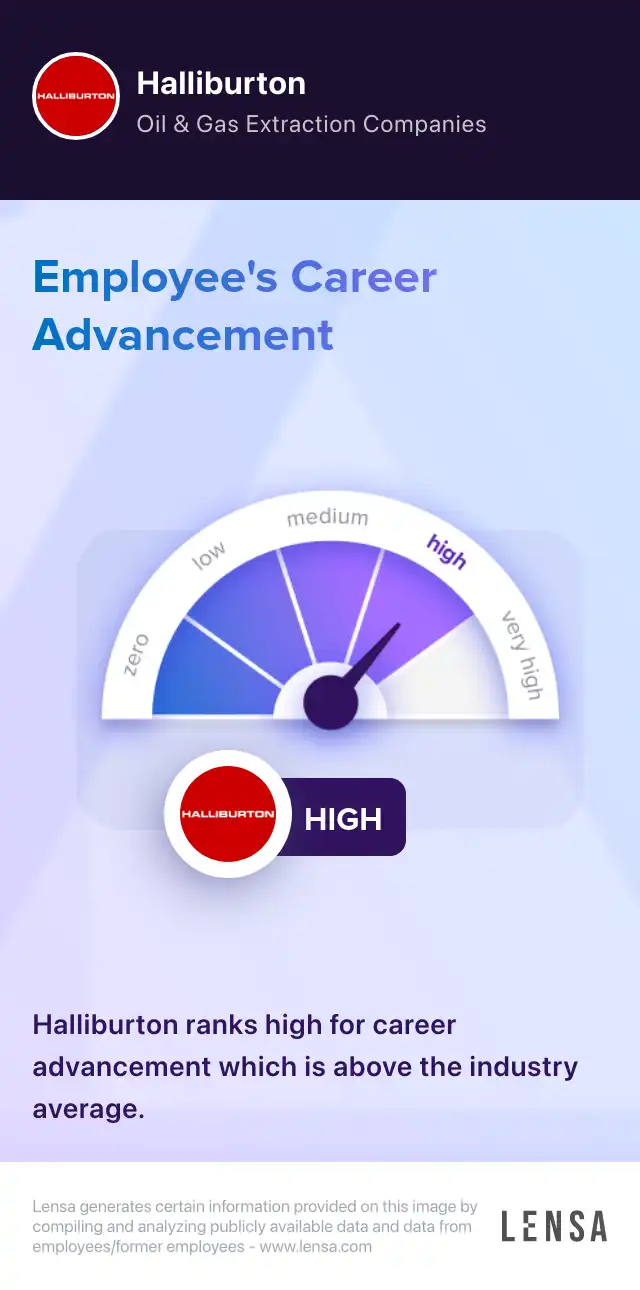 HALLIBURTON

Halliburton

Oil & Gas Extraction Companies

Employee's Career Advancement

zero

low

medium

high

very high

HALLIBURTON

HIGH

Halliburton ranks high for career advancement which is above the industry average.

Lensa generates certain information provided on this image by compiling and analyzing publicly available data and data from employees/former employees - www.lensa.com

LENSA