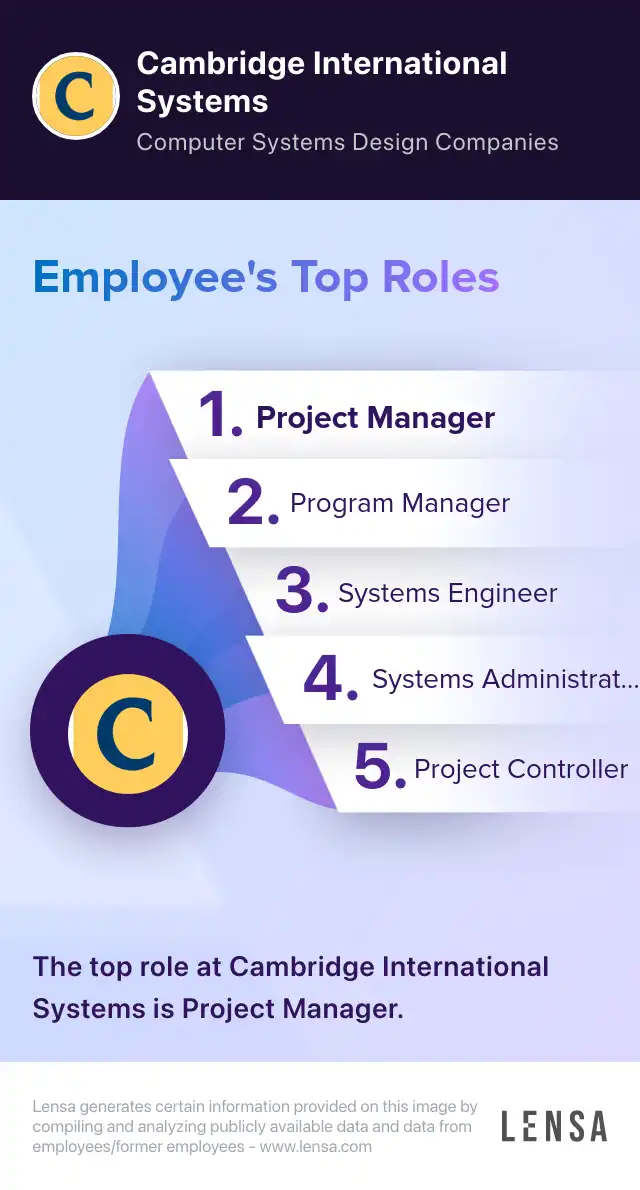 C

Cambridge International Systems

Computer Systems Design Companies

Employee's Top Roles

1. Project Manager

2. Program Manager

3. Systems Engineer

4. Systems Administrat...

5. Project Controller

C

The top role at Cambridge International Systems is Project Manager.

Lensa generates certain information provided on this image by compiling and analyzing publicly available data and data from employees/former employees - www.lensa.com

LENSA