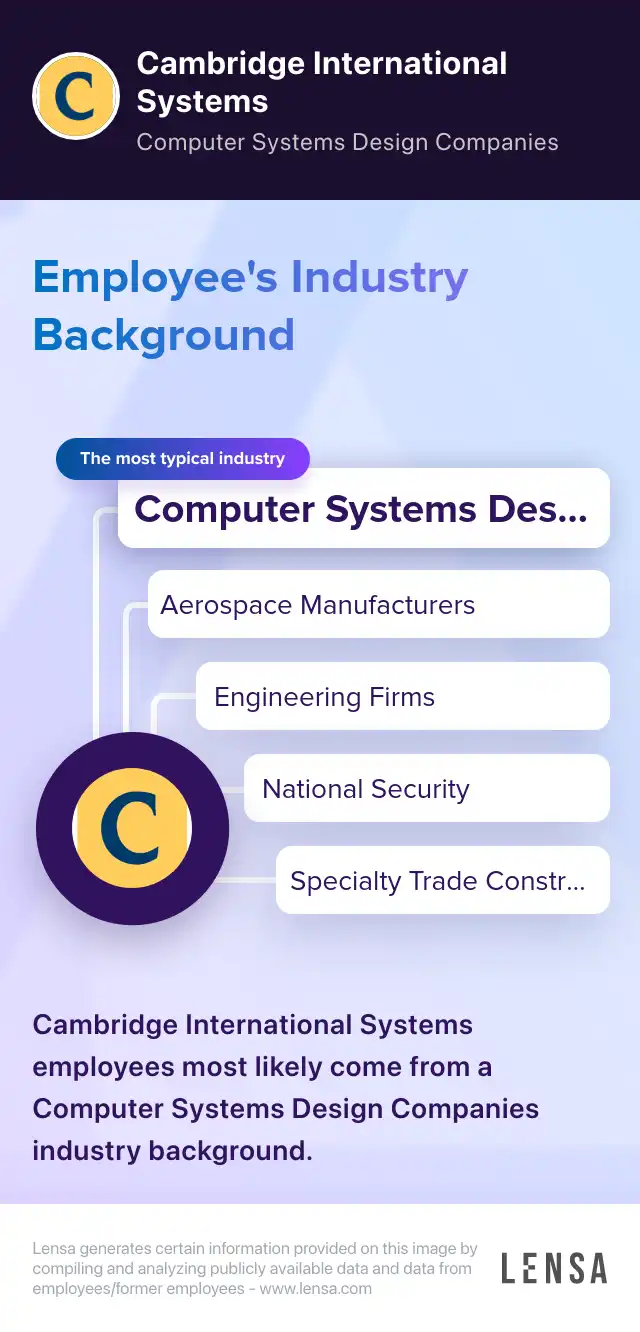 C

Cambridge International Systems

Computer Systems Design Companies

Employee's Industry Background

The most typical industry

Computer Systems Des...

Aerospace Manufacturers

Engineering Firms

National Security

Specialty Trade Constr...

C

Cambridge International Systems employees most likely come from a Computer Systems Design Companies industry background.

Lensa generates certain information provided on this image by compiling and analyzing publicly available data and data from employees/former employees - www.lensa.com

LENSA