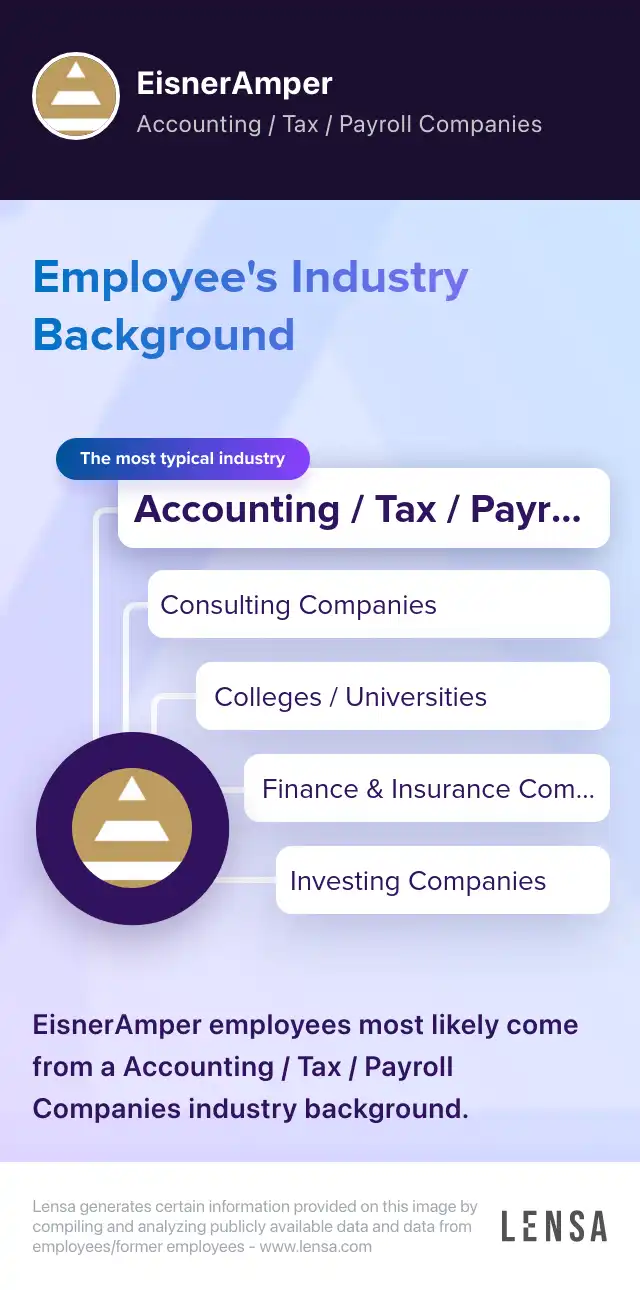 EisnerAmper
Accounting / Tax / Payroll Companies

Employee's Industry Background

The most typical industry
Accounting / Tax / Payr...
Consulting Companies
Colleges / Universities
Finance & Insurance Com...
Investing Companies

EisnerAmper employees most likely come from a Accounting / Tax / Payroll Companies industry background.

Lensa generates certain information provided on this image by compiling and analyzing publicly available data and data from employees/former employees - www.lensa.com

LENSA