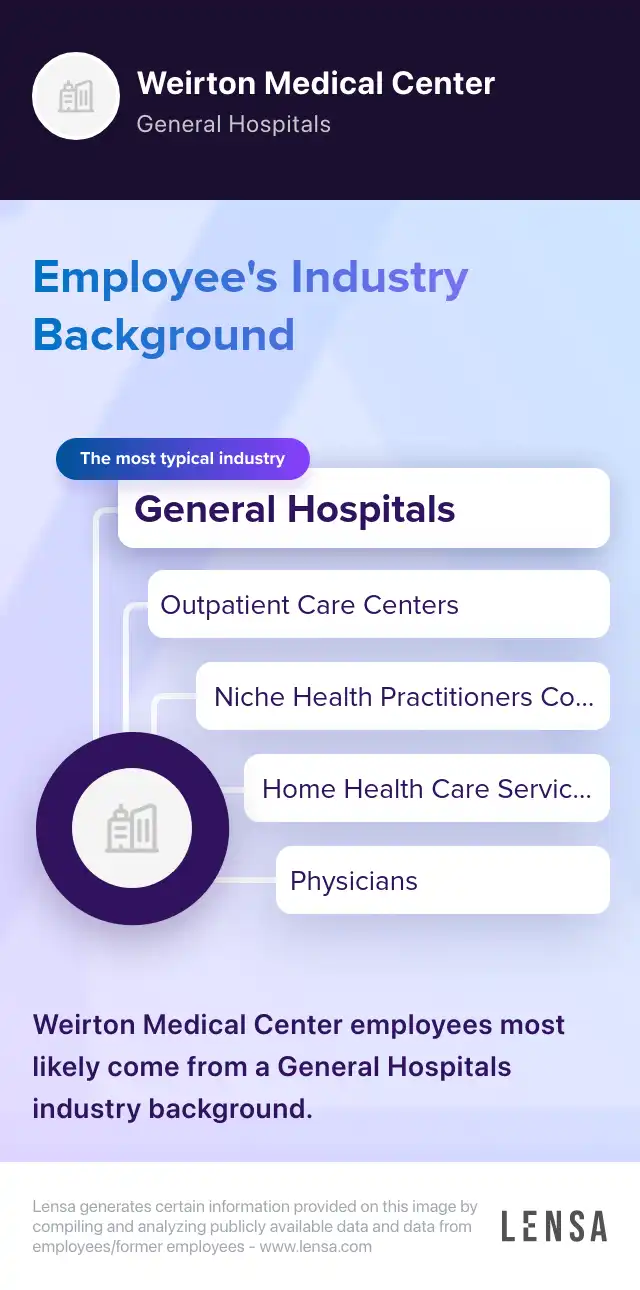 Weirton Medical Center
General Hospitals

Employee's Industry Background

The most typical industry
General Hospitals
Outpatient Care Centers
Niche Health Practitioners Co...
Home Health Care Servic...
Physicians

Weirton Medical Center employees most likely come from a General Hospitals industry background.

Lensa generates certain information provided on this image by compiling and analyzing publicly available data and data from employees/former employees - www.lensa.com

LENSA