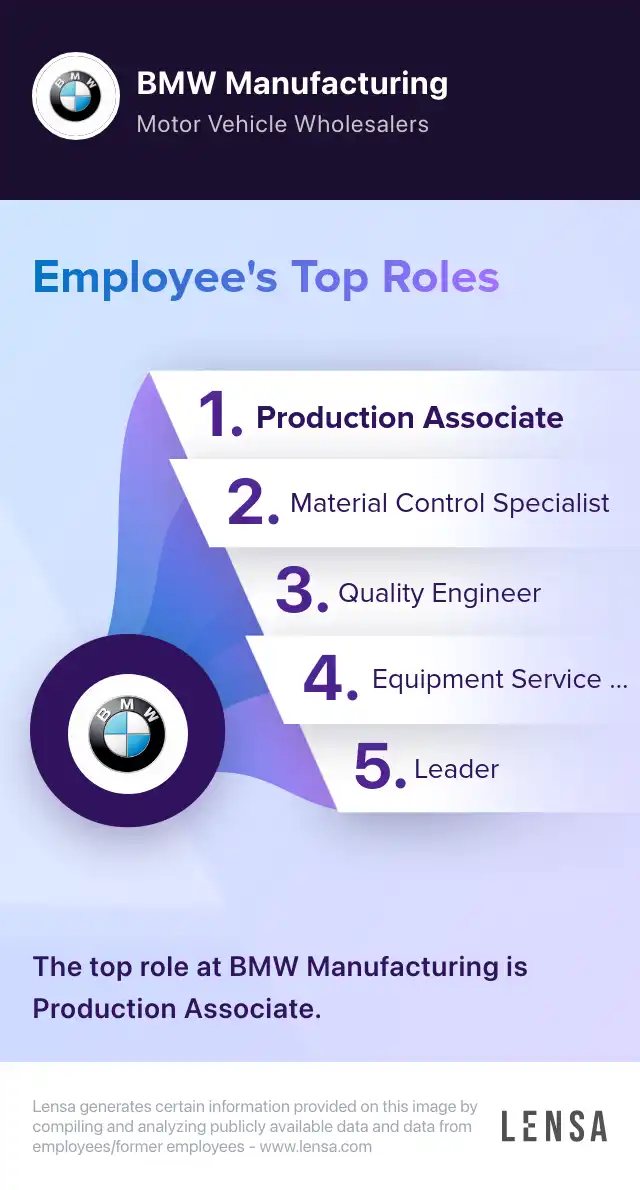 BMW

BMW Manufacturing
Motor Vehicle Wholesalers

Employee's Top Roles

1. Production Associate
2. Material Control Specialist
3. Quality Engineer
4. Equipment Service ...
5. Leader

BMW

The top role at BMW Manufacturing is Production Associate.

Lensa generates certain information provided on this image by compiling and analyzing publicly available data and data from employees/former employees - www.lensa.com

LENSA