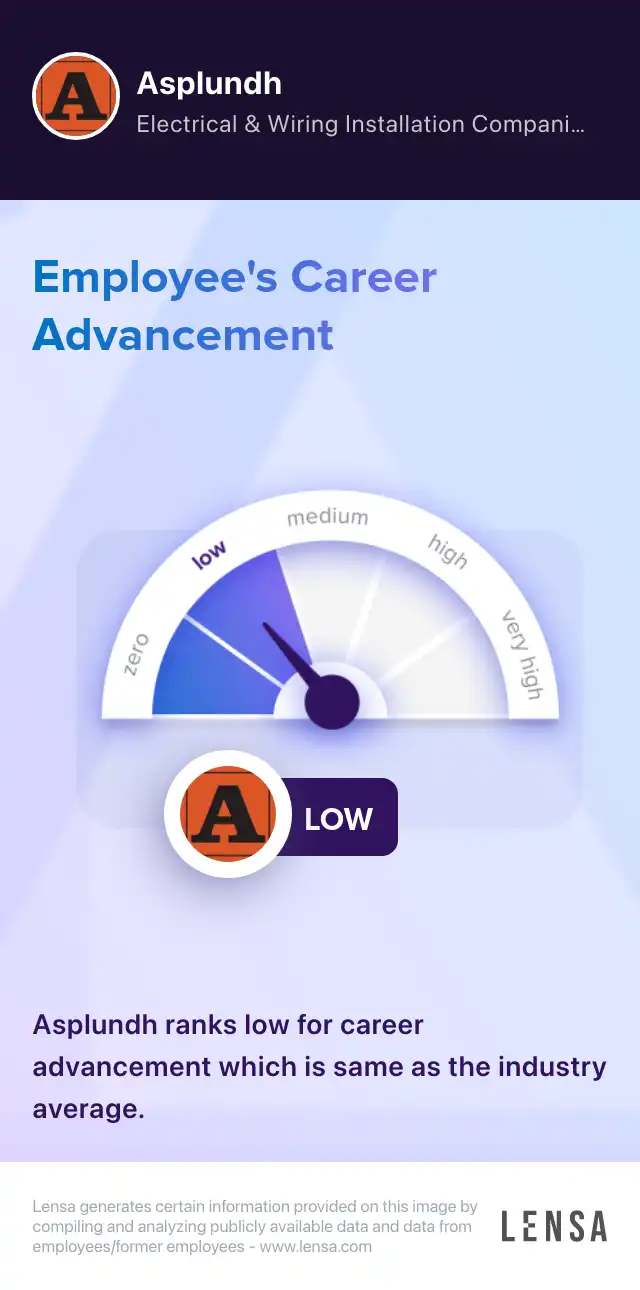 A

Asplundh

Electrical & Wiring Installation Compani...

Employee's Career Advancement

zero
low
medium
high
very high

A

LOW

Asplundh ranks low for career advancement which is same as the industry average.

Lensa generates certain information provided on this image by compiling and analyzing publicly available data and data from employees/former employees - www.lensa.com

LENSA