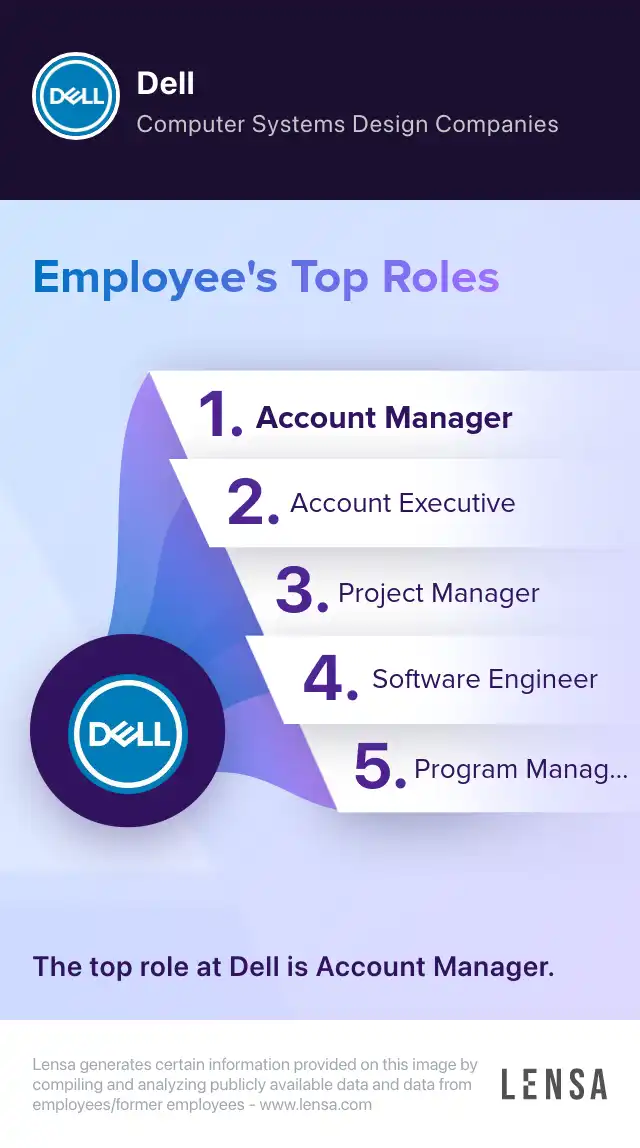 DELL

Dell
Computer Systems Design Companies

Employee's Top Roles

1. Account Manager
2. Account Executive
3. Project Manager
4. Software Engineer
5. Program Manag...

DELL

The top role at Dell is Account Manager.

Lensa generates certain information provided on this image by compiling and analyzing publicly available data and data from employees/former employees - www.lensa.com

LENSA