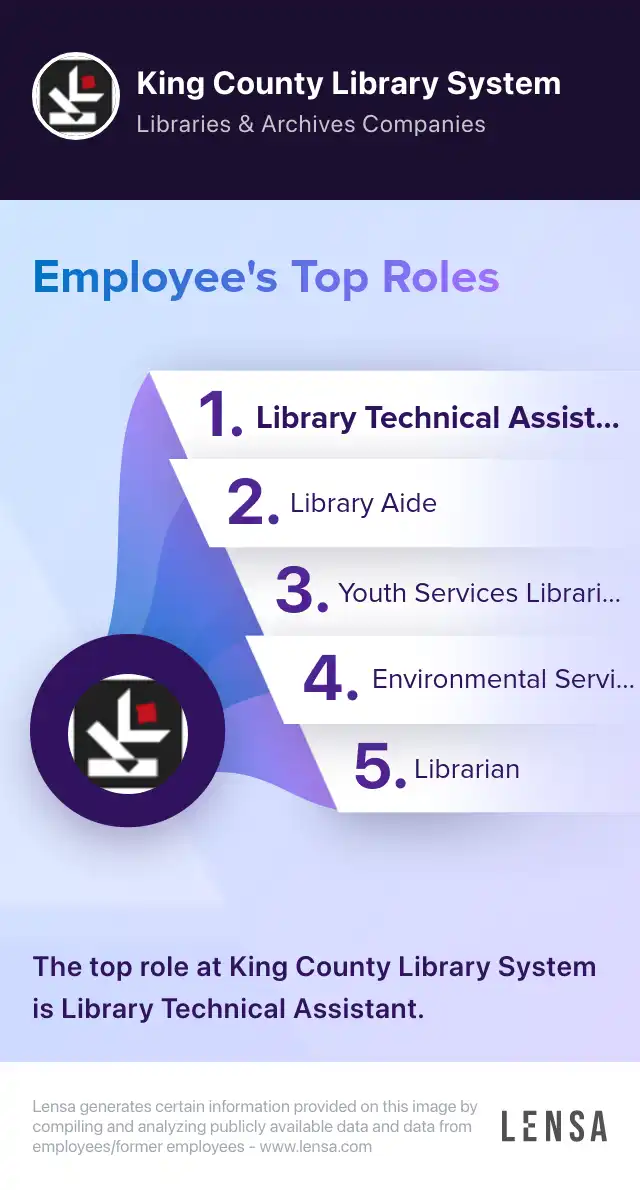 King County Library System
Libraries & Archives Companies

Employee's Top Roles

1. Library Technical Assist...
2. Library Aide
3. Youth Services Librari...
4. Environmental Servi...
5. Librarian

The top role at King County Library System is Library Technical Assistant.

Lensa generates certain information provided on this image by compiling and analyzing publicly available data and data from employees/former employees - www.lensa.com

LENSA