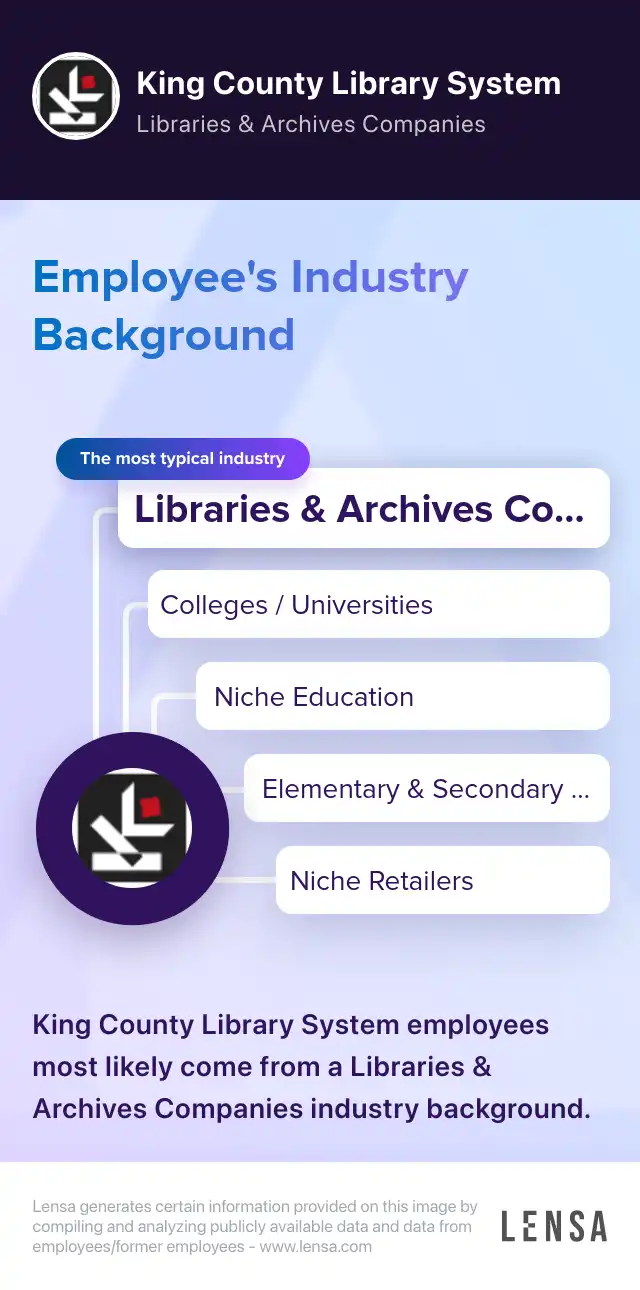 King County Library System
Libraries & Archives Companies

Employee's Industry Background

The most typical industry
Libraries & Archives Co...
Colleges / Universities
Niche Education
Elementary & Secondary ...
Niche Retailers

King County Library System employees most likely come from a Libraries & Archives Companies industry background.

Lensa generates certain information provided on this image by compiling and analyzing publicly available data and data from employees/former employees - www.lensa.com

LENSA