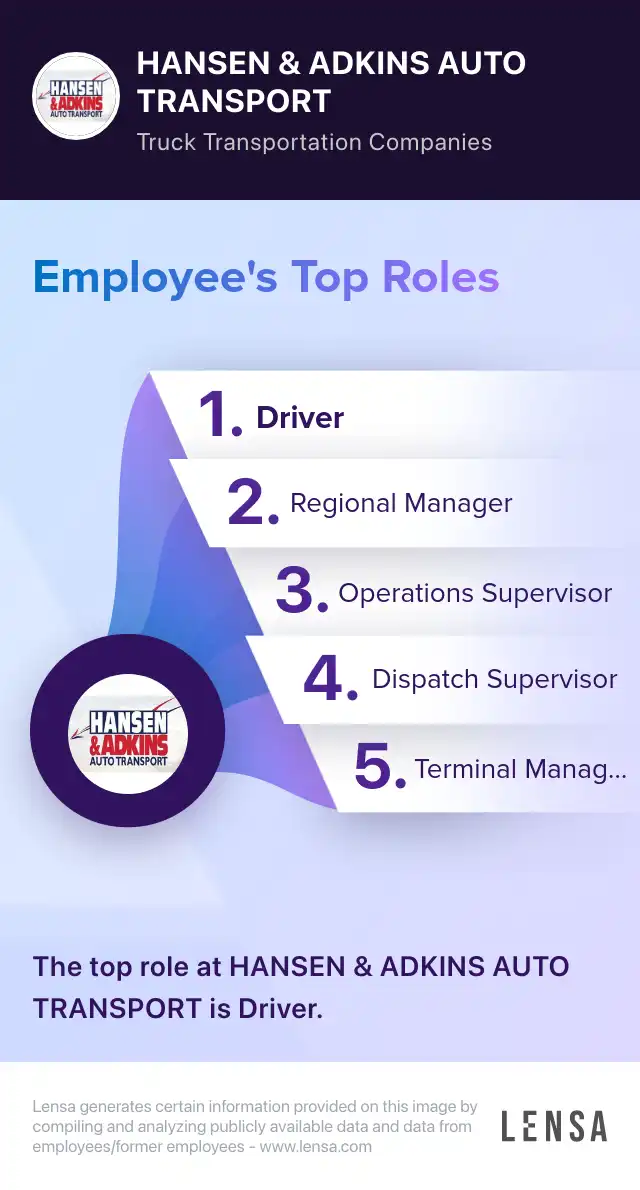 HANSEN & ADKINS AUTO TRANSPORT

HANSEN & ADKINS AUTO TRANSPORT

Truck Transportation Companies

Employee's Top Roles

1. Driver

2. Regional Manager

3. Operations Supervisor

4. Dispatch Supervisor

5. Terminal Manag...

HANSEN & ADKINS AUTO TRANSPORT

The top role at HANSEN & ADKINS AUTO TRANSPORT is Driver.

Lensa generates certain information provided on this image by compiling and analyzing publicly available data and data from employees/former employees - www.lensa.com

LENSA