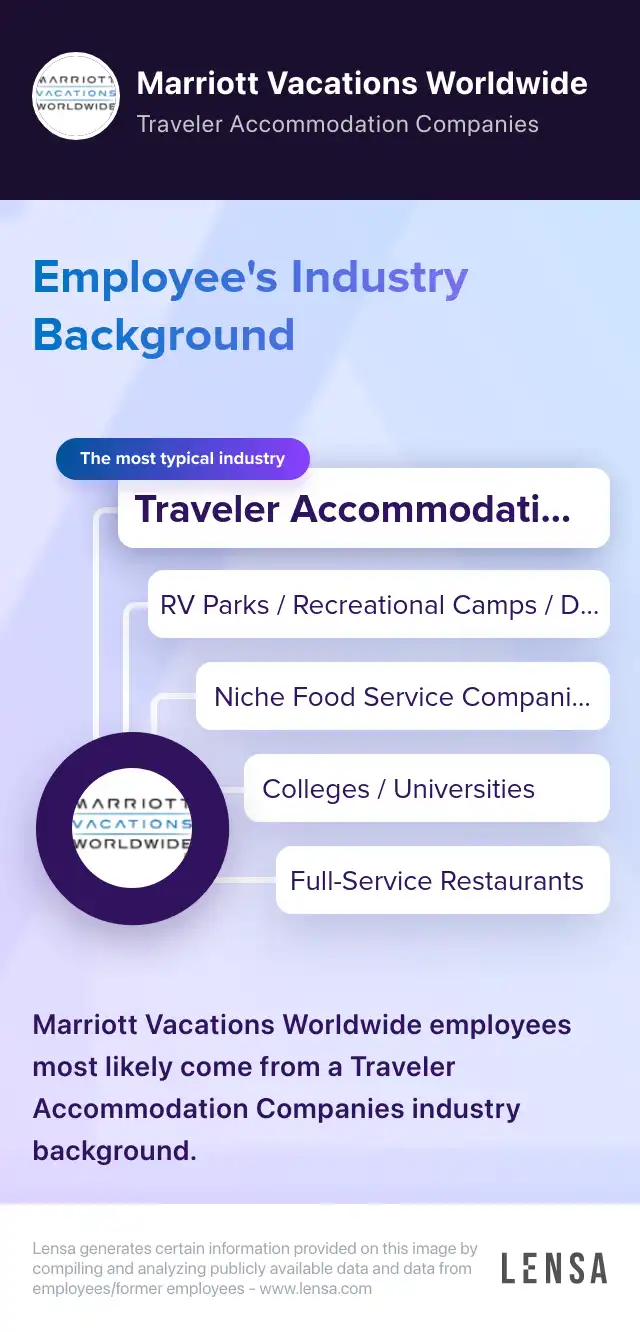 MARRIOTT VACATIONS WORLDWIDE

Marriott Vacations Worldwide
Traveler Accommodation Companies

Employee's Industry Background

The most typical industry
Traveler Accommodati...
RV Parks / Recreational Camps / D...
Niche Food Service Compani...
Colleges / Universities
Full-Service Restaurants

MARRIOTT VACATIONS WORLDWIDE

Marriott Vacations Worldwide employees most likely come from a Traveler Accommodation Companies industry background.

Lensa generates certain information provided on this image by compiling and analyzing publicly available data and data from employees/former employees - www.lensa.com

LENSA