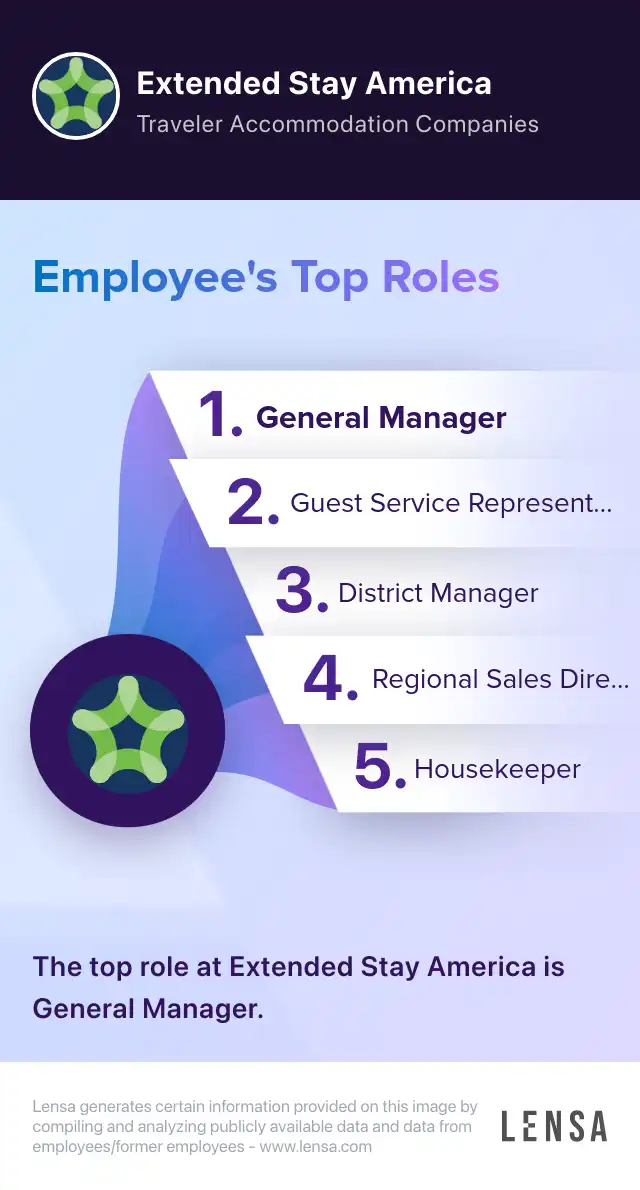 Extended Stay America
Traveler Accommodation Companies

Employee's Top Roles

1. General Manager

2. Guest Service Represent...

3. District Manager

4. Regional Sales Dire...

5. Housekeeper

The top role at Extended Stay America is General Manager.

Lensa generates certain information provided on this image by compiling and analyzing publicly available data and data from employees/former employees - www.lensa.com

LENSA