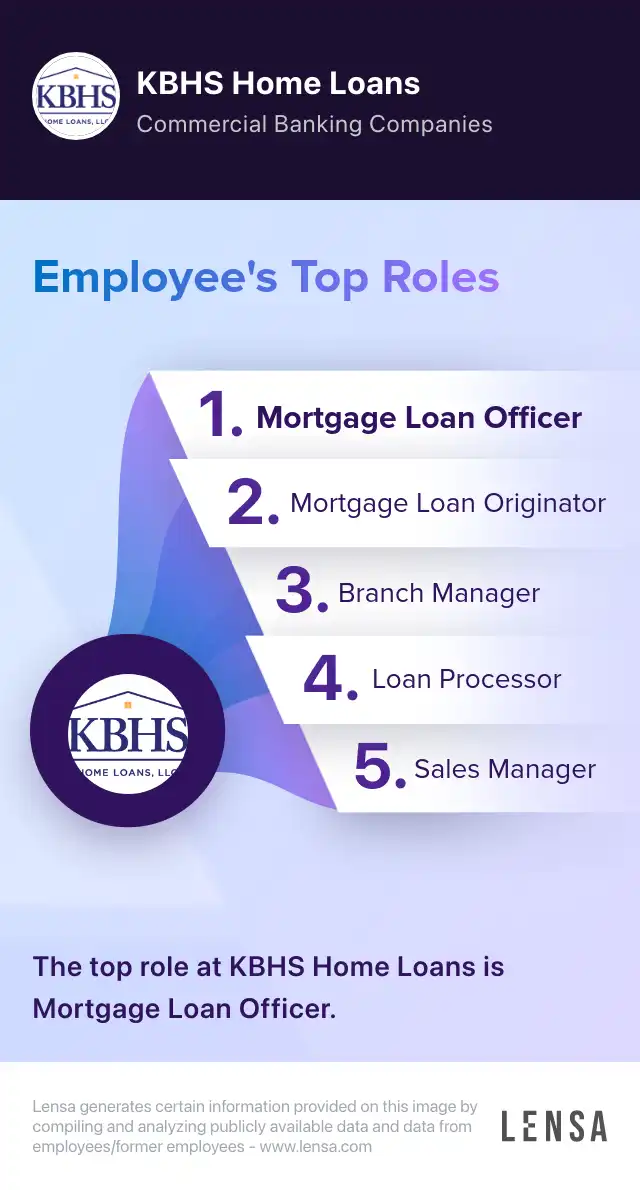 KBHS HOME LOANS, LLC

KBHS Home Loans
Commercial Banking Companies

Employee's Top Roles

1. Mortgage Loan Officer

2. Mortgage Loan Originator

3. Branch Manager

4. Loan Processor

5. Sales Manager

KBHS HOME LOANS, LLC

The top role at KBHS Home Loans is Mortgage Loan Officer.

Lensa generates certain information provided on this image by compiling and analyzing publicly available data and data from employees/former employees - www.lensa.com

LENSA