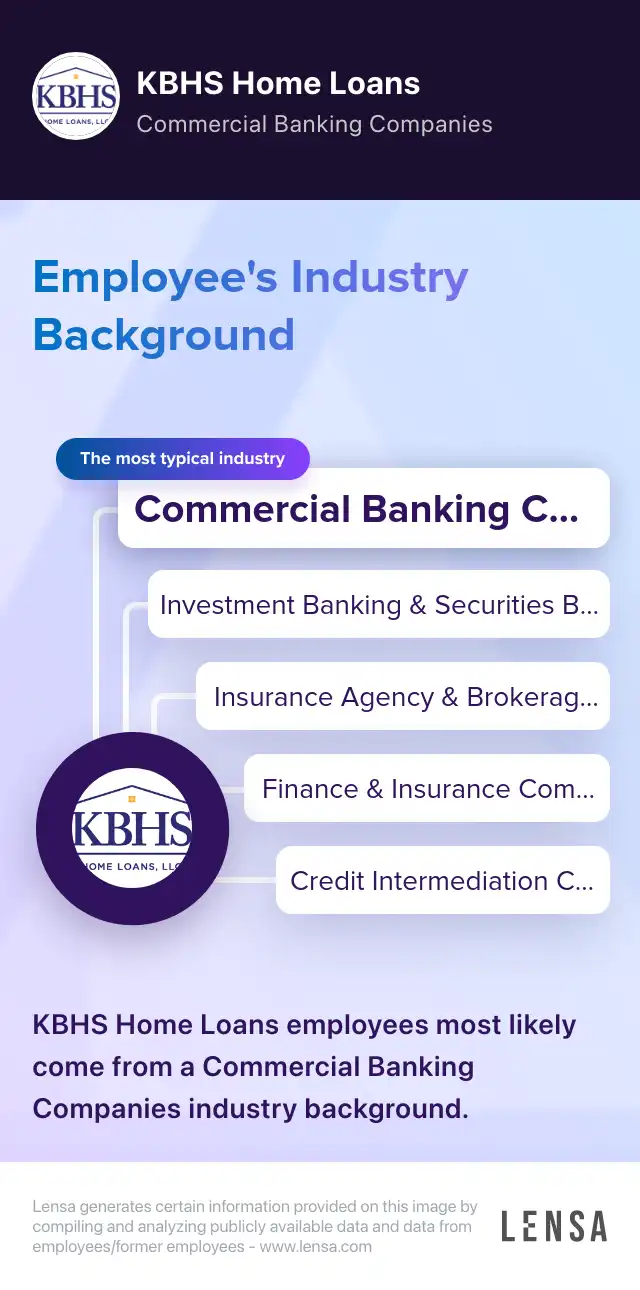 KBHS HOME LOANS, LLC

KBHS Home Loans
Commercial Banking Companies

Employee's Industry Background

The most typical industry

Commercial Banking C...

Investment Banking & Securities B...

Insurance Agency & Brokerag...

Finance & Insurance Com...

Credit Intermediation C...

KBHS HOME LOANS, LLC

KBHS Home Loans employees most likely come from a Commercial Banking Companies industry background.

Lensa generates certain information provided on this image by compiling and analyzing publicly available data and data from employees/former employees - www.lensa.com

LENSA