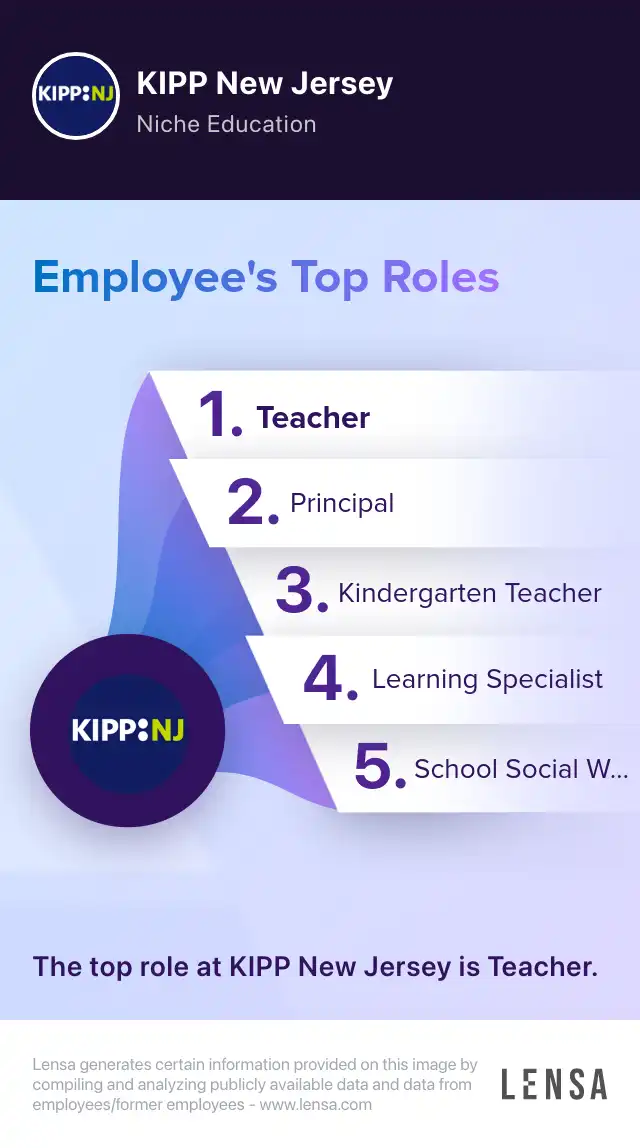 KIPP:NJ

KIPP New Jersey
Niche Education

Employee's Top Roles

1. Teacher
2. Principal
3. Kindergarten Teacher
4. Learning Specialist
5. School Social W...

KIPP:NJ

The top role at KIPP New Jersey is Teacher.

Lensa generates certain information provided on this image by compiling and analyzing publicly available data and data from employees/former employees - www.lensa.com

LENSA