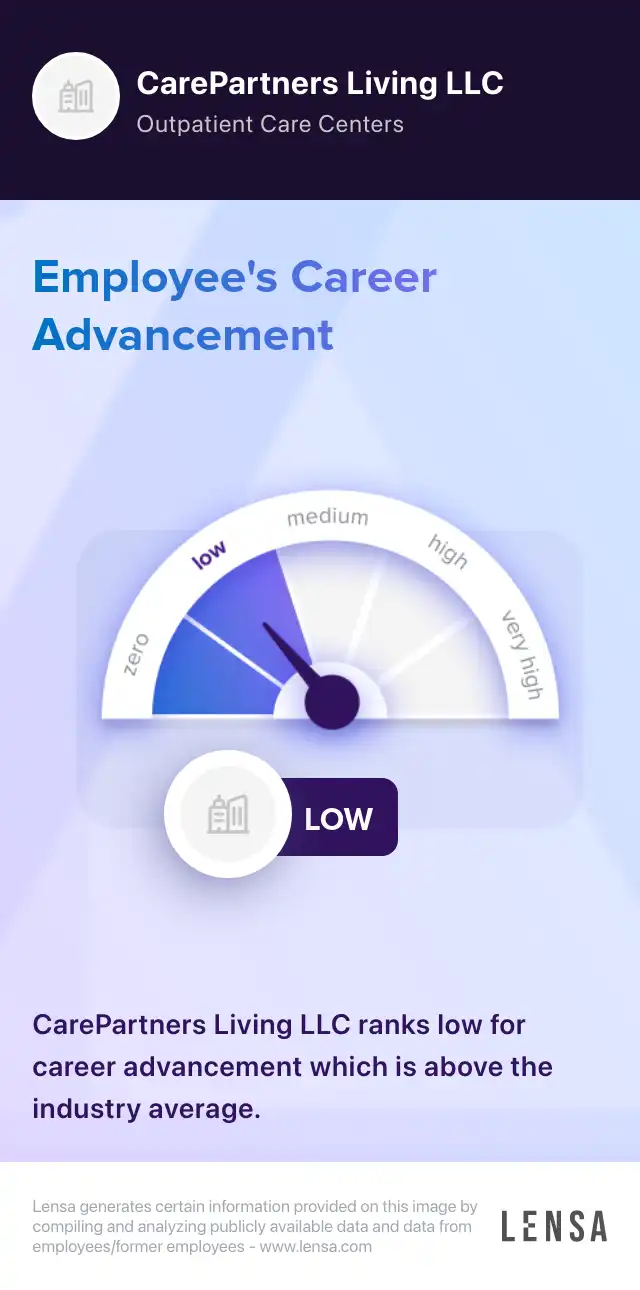 CarePartners Living LLC
Outpatient Care Centers

Employee's Career Advancement

zero
low
medium
high
very high

LOW

CarePartners Living LLC ranks low for career advancement which is above the industry average.

Lensa generates certain information provided on this image by compiling and analyzing publicly available data and data from employees/former employees - www.lensa.com

LENSA