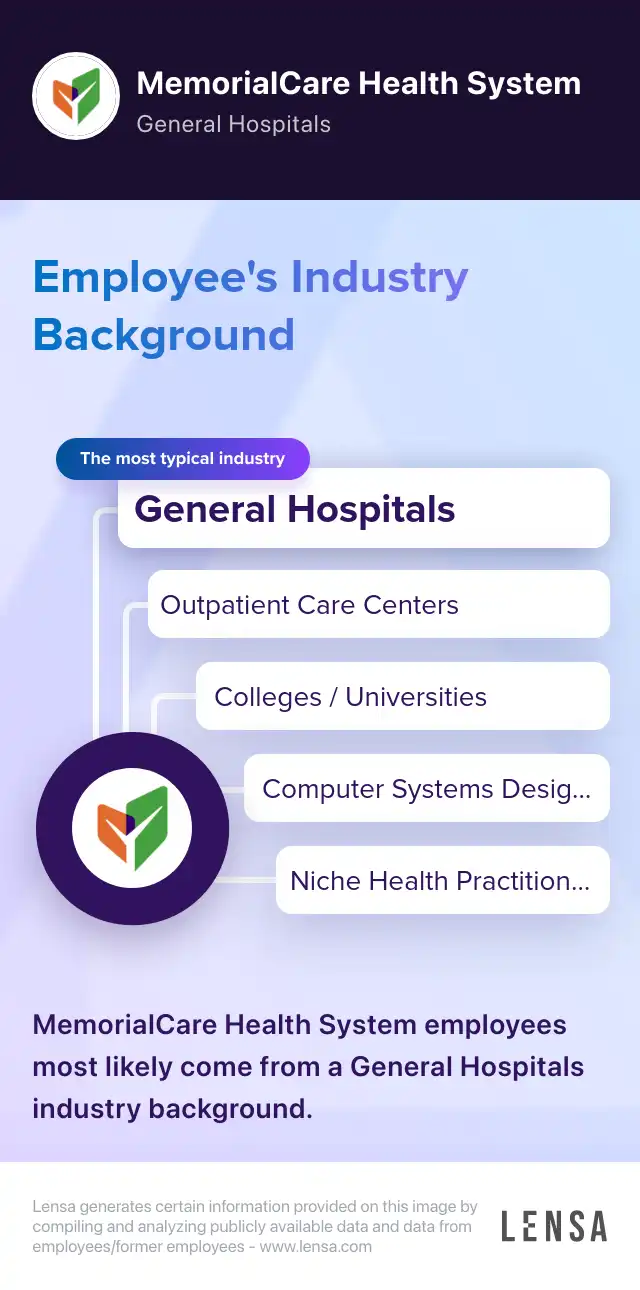 MemorialCare Health System
General Hospitals

Employee's Industry Background

The most typical industry

General Hospitals

Outpatient Care Centers

Colleges / Universities

Computer Systems Desig...

Niche Health Practition...

MemorialCare Health System employees most likely come from a General Hospitals industry background.

Lensa generates certain information provided on this image by compiling and analyzing publicly available data and data from employees/former employees - www.lensa.com

LENSA