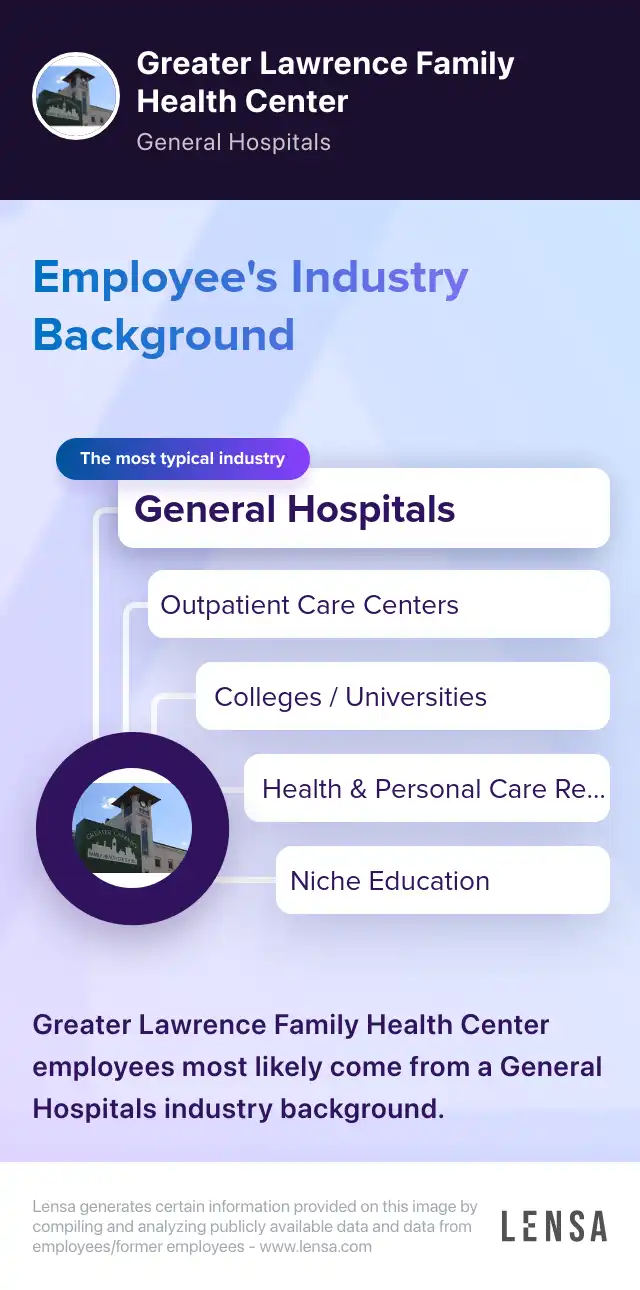 Greater Lawrence Family Health Center

General Hospitals

Employee's Industry Background

The most typical industry

General Hospitals

Outpatient Care Centers

Colleges / Universities

Health & Personal Care Re...

Niche Education

Greater Lawrence Family Health Center employees most likely come from a General Hospitals industry background.

Lensa generates certain information provided on this image by compiling and analyzing publicly available data and data from employees/former employees - www.lensa.com

LENSA