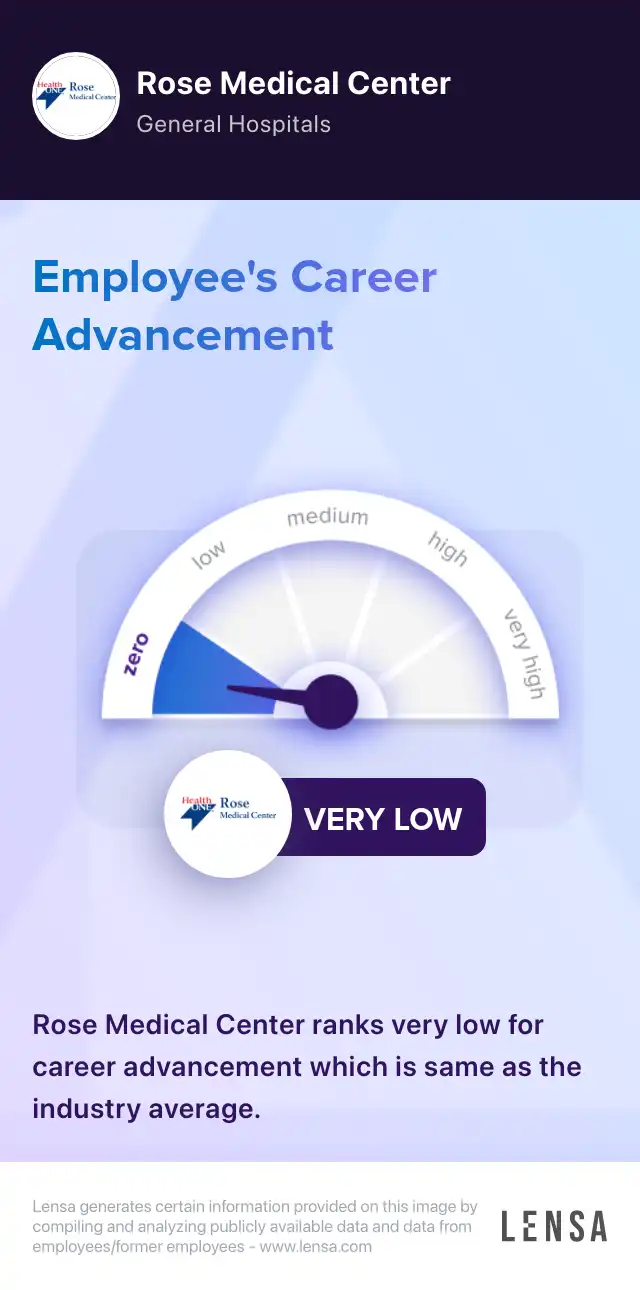 Health ONE Rose Medical Center

Rose Medical Center
General Hospitals

Employee's Career Advancement

zero
low
medium
high
very high

Health ONE Rose Medical Center

VERY LOW

Rose Medical Center ranks very low for career advancement which is same as the industry average.

Lensa generates certain information provided on this image by compiling and analyzing publicly available data and data from employees/former employees - www.lensa.com

LENSA