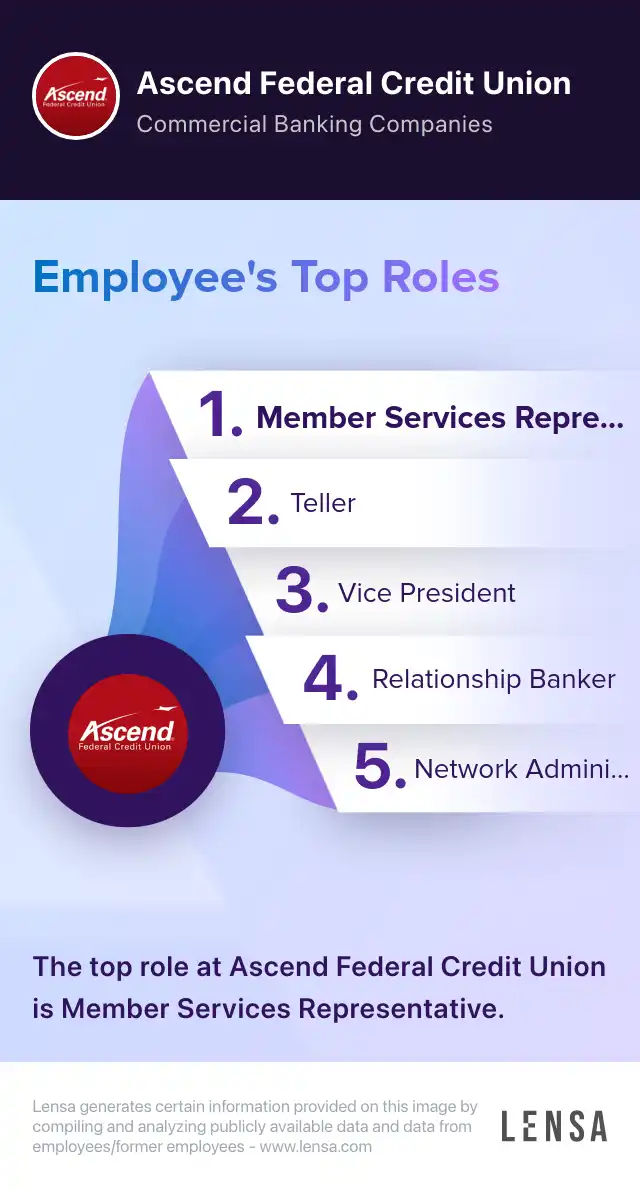 Ascend Federal Credit Union

Ascend Federal Credit Union
Commercial Banking Companies

Employee's Top Roles

1. Member Services Repre...
2. Teller
3. Vice President
4. Relationship Banker
5. Network Admini...

Ascend Federal Credit Union

The top role at Ascend Federal Credit Union is Member Services Representative.

Lensa generates certain information provided on this image by compiling and analyzing publicly available data and data from employees/former employees - www.lensa.com

LENSA