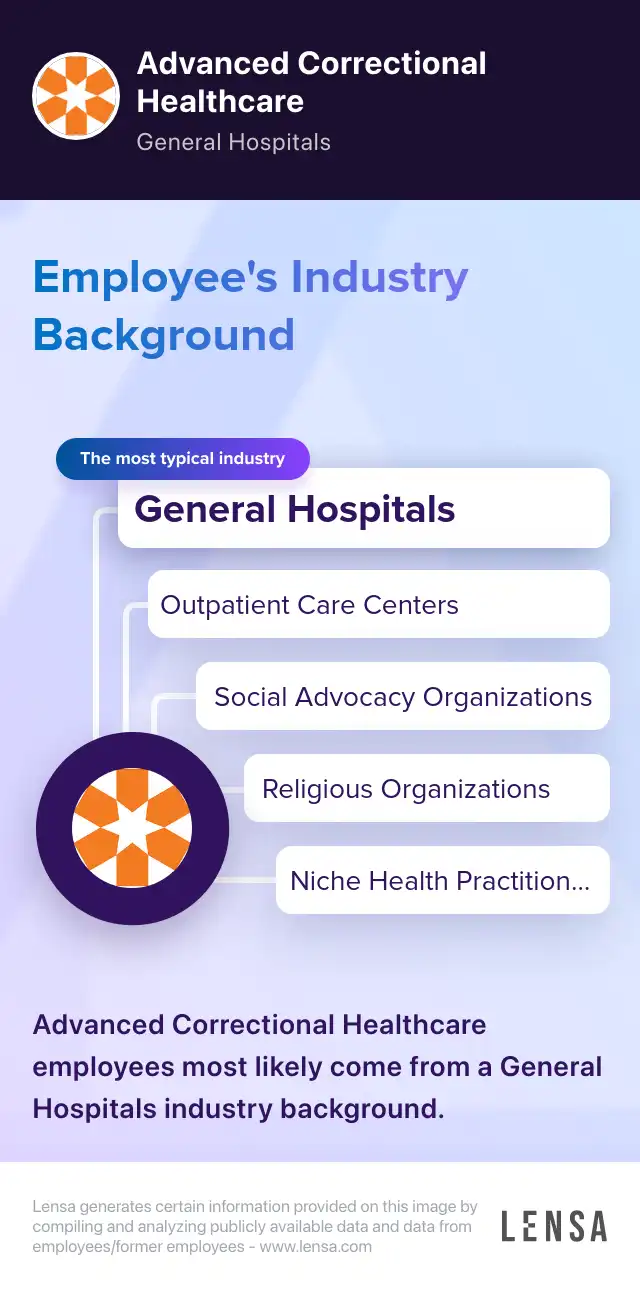 Advanced Correctional Healthcare
General Hospitals

Employee's Industry Background

The most typical industry
General Hospitals
Outpatient Care Centers
Social Advocacy Organizations
Religious Organizations
Niche Health Practition...

Advanced Correctional Healthcare employees most likely come from a General Hospitals industry background.

Lensa generates certain information provided on this image by compiling and analyzing publicly available data and data from employees/former employees - www.lensa.com

LENSA