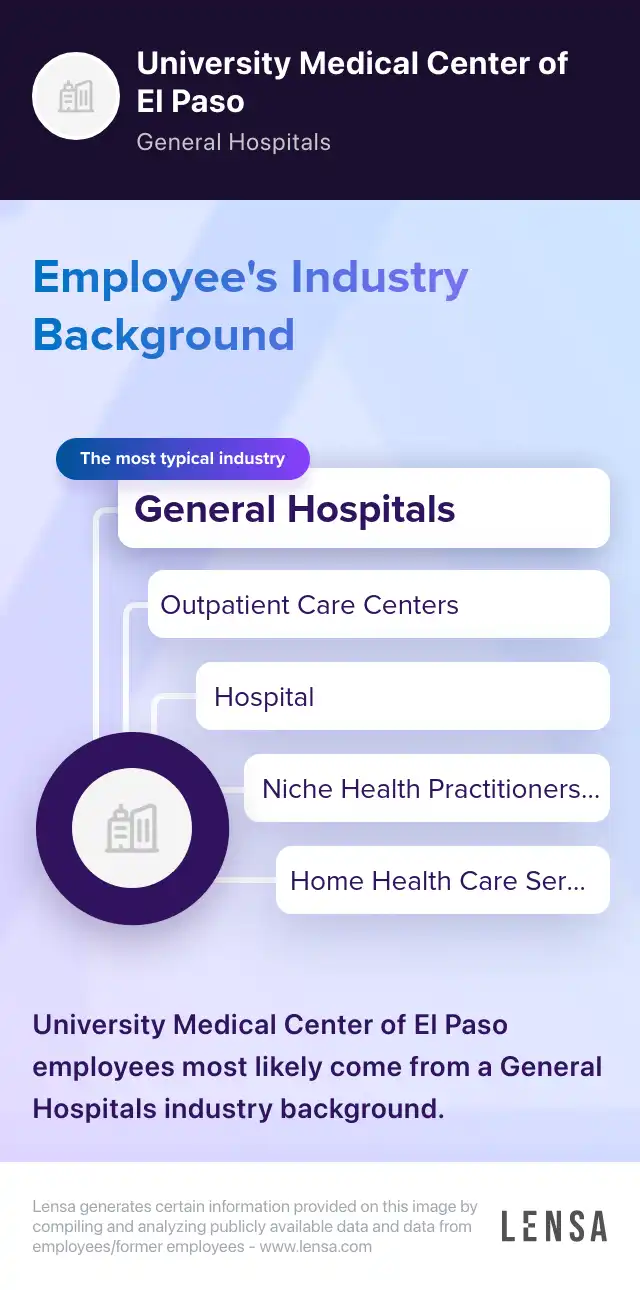 University Medical Center of El Paso
General Hospitals

Employee's Industry Background

The most typical industry
General Hospitals
Outpatient Care Centers
Hospital
Niche Health Practitioners...
Home Health Care Ser...

University Medical Center of El Paso employees most likely come from a General Hospitals industry background.

Lensa generates certain information provided on this image by compiling and analyzing publicly available data and data from employees/former employees - www.lensa.com

LENSA