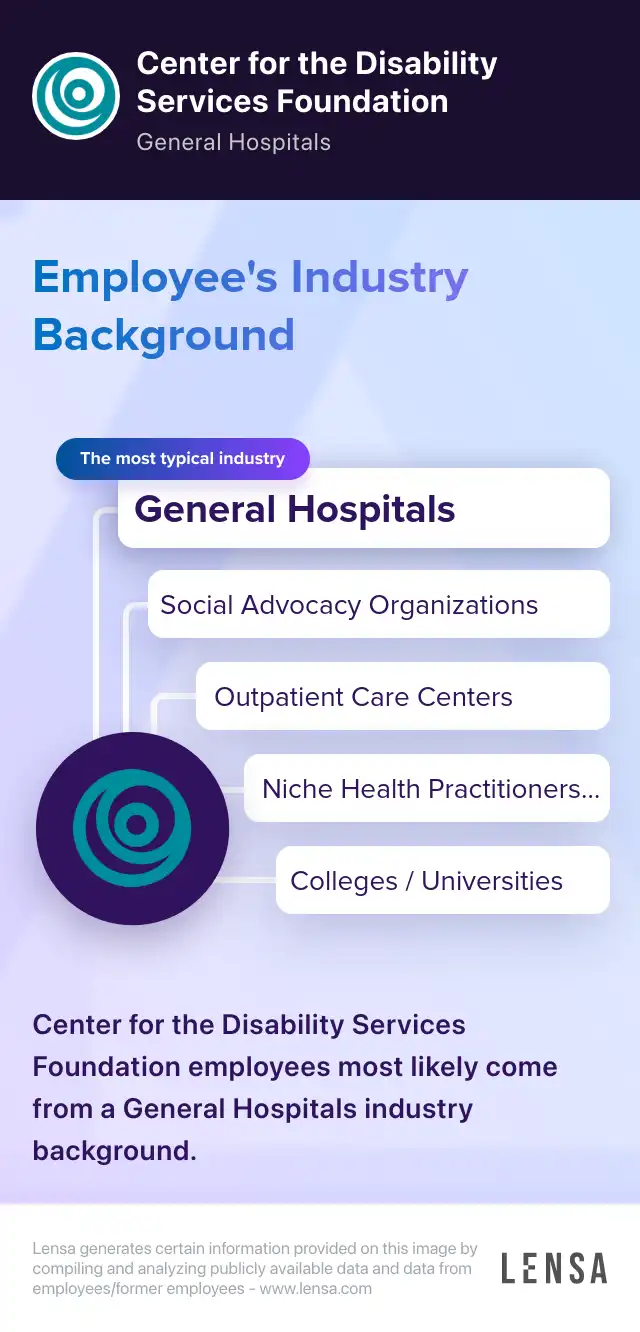 Center for the Disability Services Foundation
General Hospitals

Employee's Industry Background

The most typical industry
General Hospitals
Social Advocacy Organizations
Outpatient Care Centers
Niche Health Practitioners...
Colleges / Universities

Center for the Disability Services Foundation employees most likely come from a General Hospitals industry background.

Lensa generates certain information provided on this image by compiling and analyzing publicly available data and data from employees/former employees - www.lensa.com
LENSA