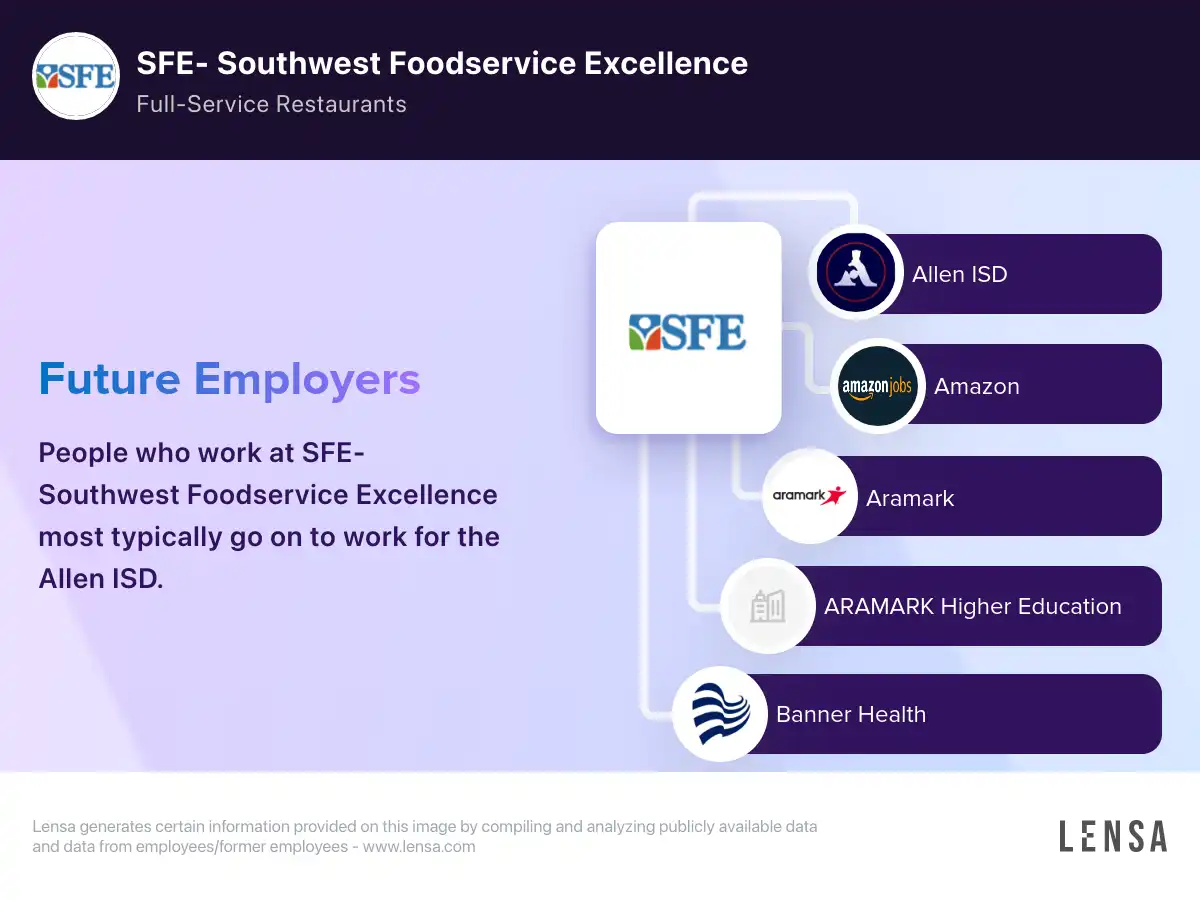 SFE

SFE- Southwest Foodservice Excellence

Full-Service Restaurants

Future Employers

People who work at SFE- Southwest Foodservice Excellence most typically go on to work for the Allen ISD.

SFE

Allen ISD

amazon jobs

Amazon

aramark

Aramark

ARAMARK Higher Education

Banner Health

Lensa generates certain information provided on this image by compiling and analyzing publicly available data and data from employees/former employees - www.lensa.com

LENSA