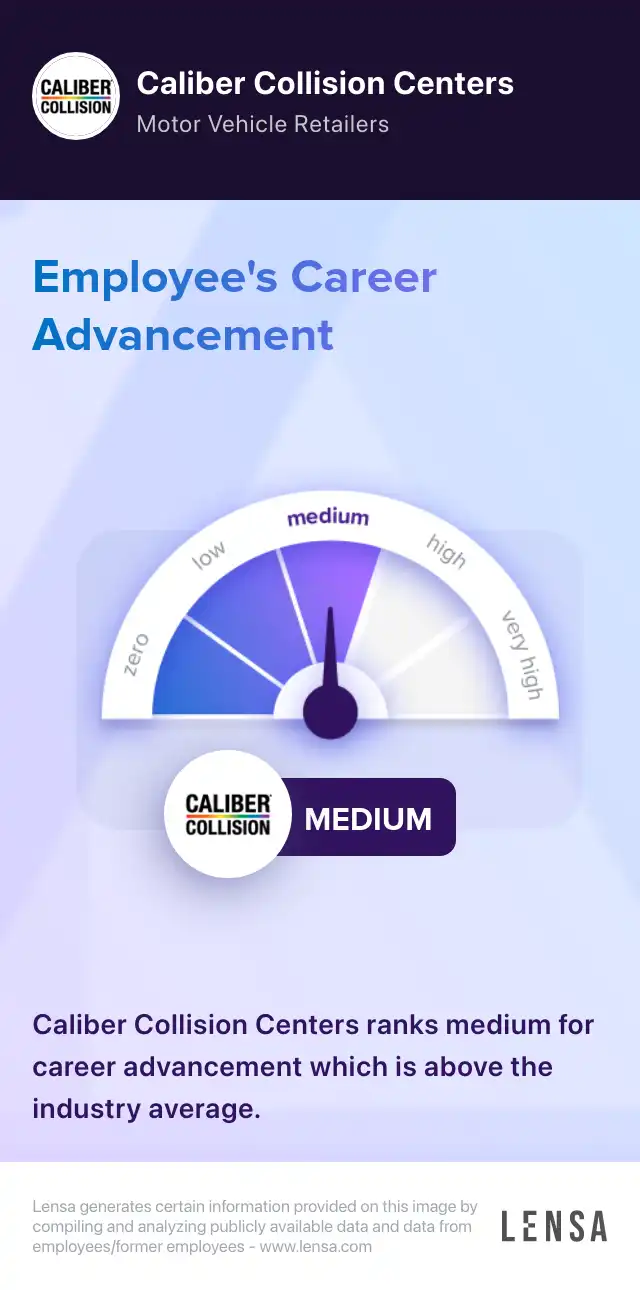 CALIBER COLLISION

Caliber Collision Centers
Motor Vehicle Retailers

Employee's Career Advancement

zero
low
medium
high
very high

CALIBER COLLISION
MEDIUM

Caliber Collision Centers ranks medium for career advancement which is above the industry average.

Lensa generates certain information provided on this image by compiling and analyzing publicly available data and data from employees/former employees - www.lensa.com

LENSA