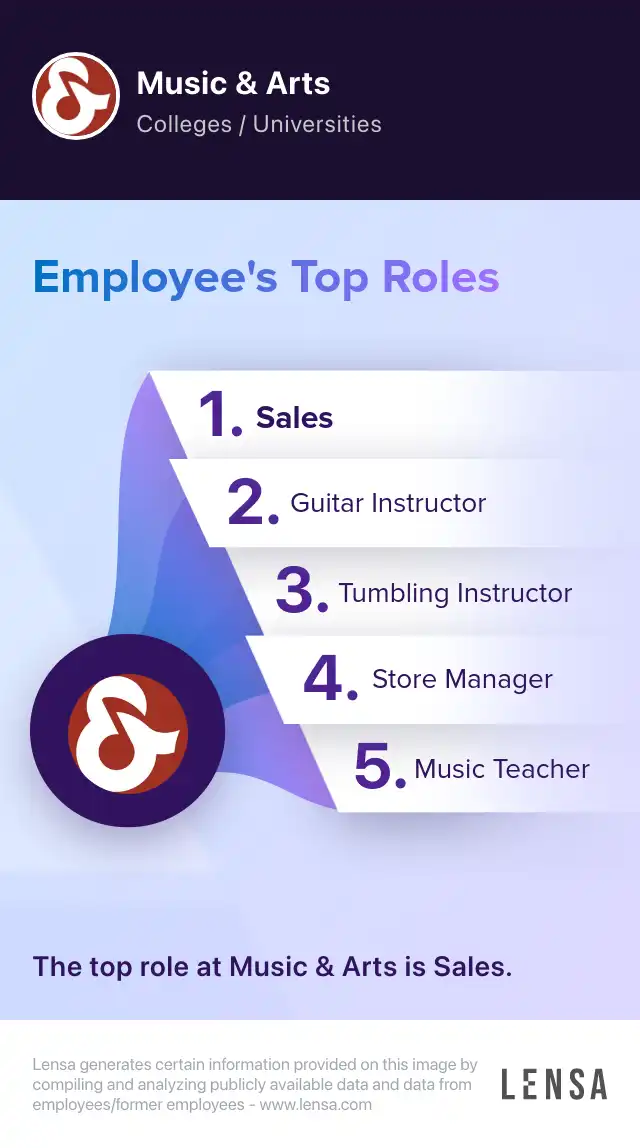 Music & Arts
Colleges / Universities

Employee's Top Roles

1. Sales
2. Guitar Instructor
3. Tumbling Instructor
4. Store Manager
5. Music Teacher

The top role at Music & Arts is Sales.

Lensa generates certain information provided on this image by compiling and analyzing publicly available data and data from employees/former employees - www.lensa.com

LENSA