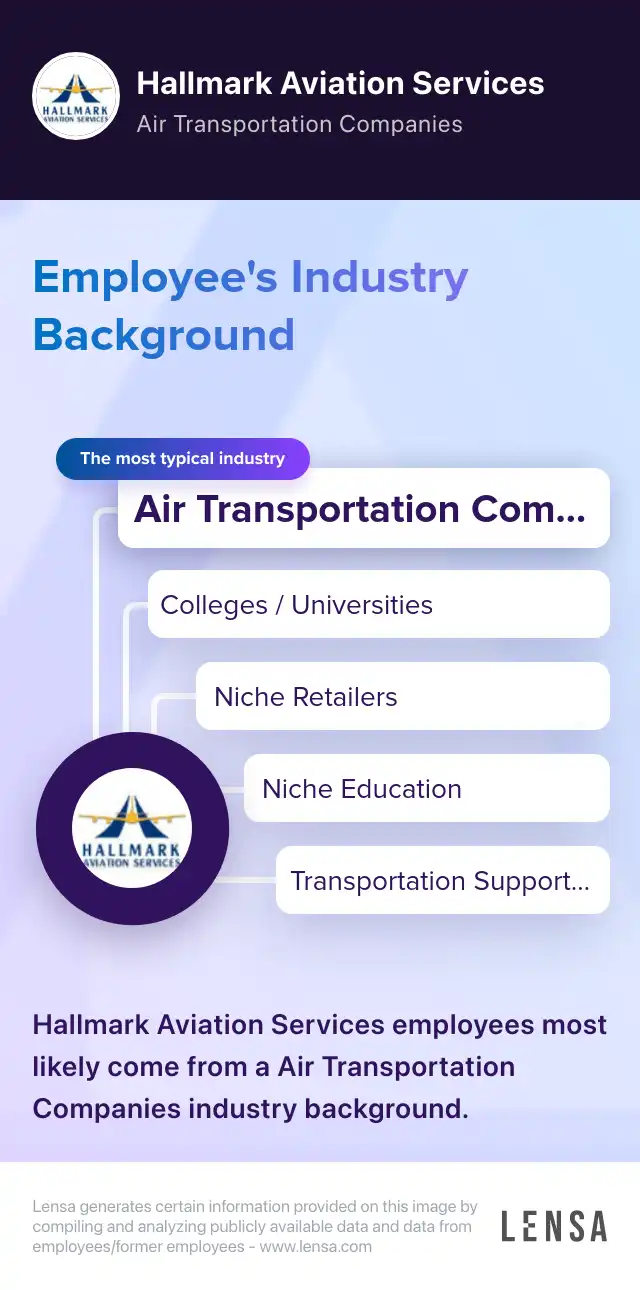 HALLMARK AVIATION SERVICES

Hallmark Aviation Services
Air Transportation Companies

Employee's Industry Background

The most typical industry

Air Transportation Com...

Colleges / Universities

Niche Retailers

Niche Education

Transportation Support...

HALLMARK AVIATION SERVICES

Hallmark Aviation Services employees most likely come from a Air Transportation Companies industry background.

Lensa generates certain information provided on this image by compiling and analyzing publicly available data and data from employees/former employees - www.lensa.com

LENSA