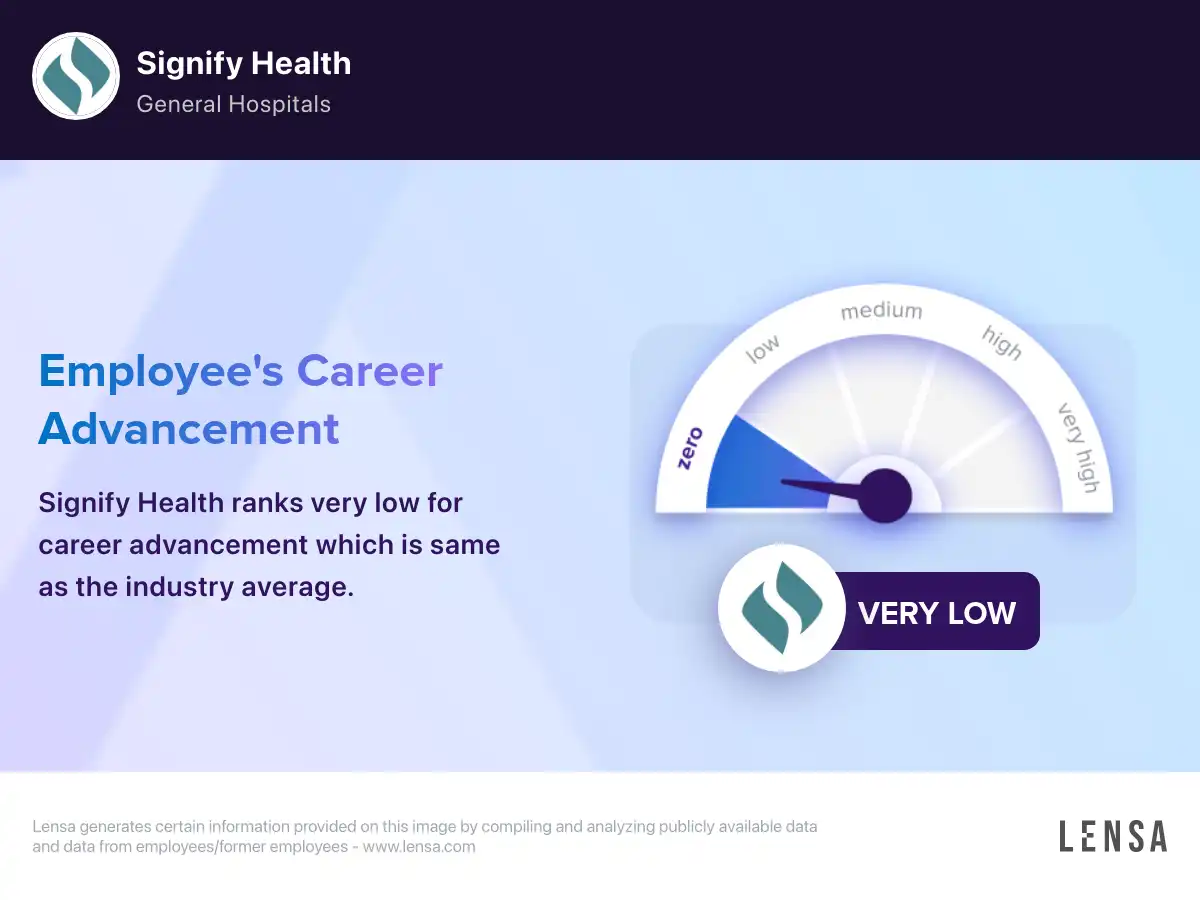 Signify Health
General Hospitals

Employee's Career Advancement

Signify Health ranks very low for career advancement which is same as the industry average.

zero
low
medium
high
very high

VERY LOW

Lensa generates certain information provided on this image by compiling and analyzing publicly available data and data from employees/former employees - www.lensa.com

LENSA