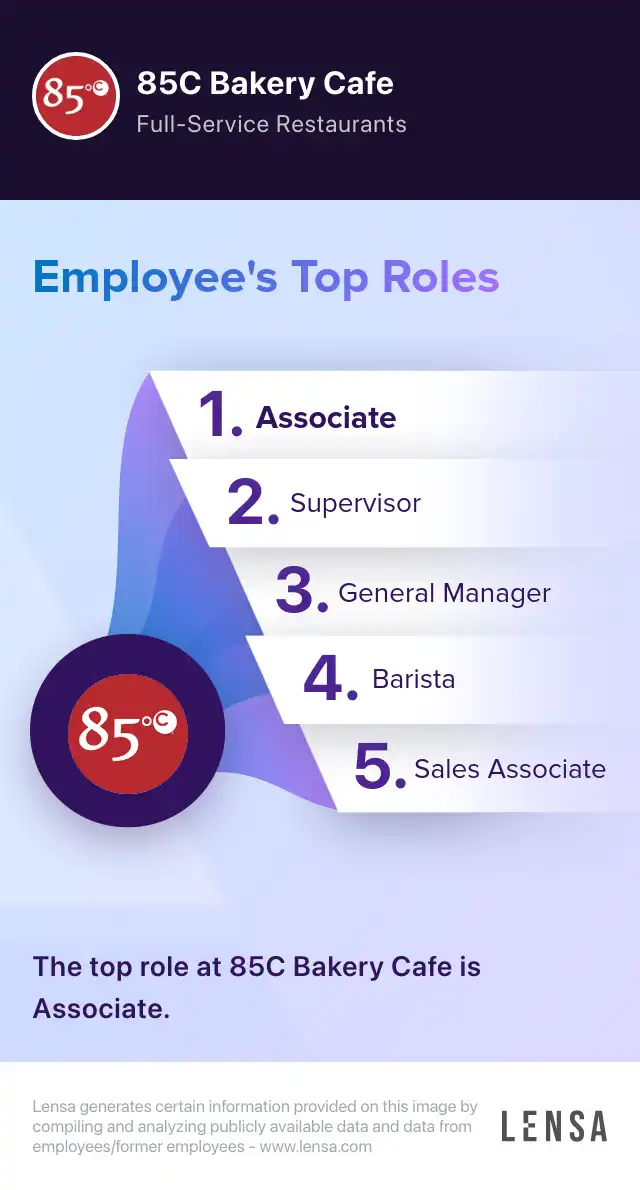 85°C

85C Bakery Cafe

Full-Service Restaurants

Employee's Top Roles

1. Associate

2. Supervisor

3. General Manager

4. Barista

5. Sales Associate

85°C

The top role at 85C Bakery Cafe is Associate.

Lensa generates certain information provided on this image by compiling and analyzing publicly available data and data from employees/former employees - www.lensa.com

LENSA