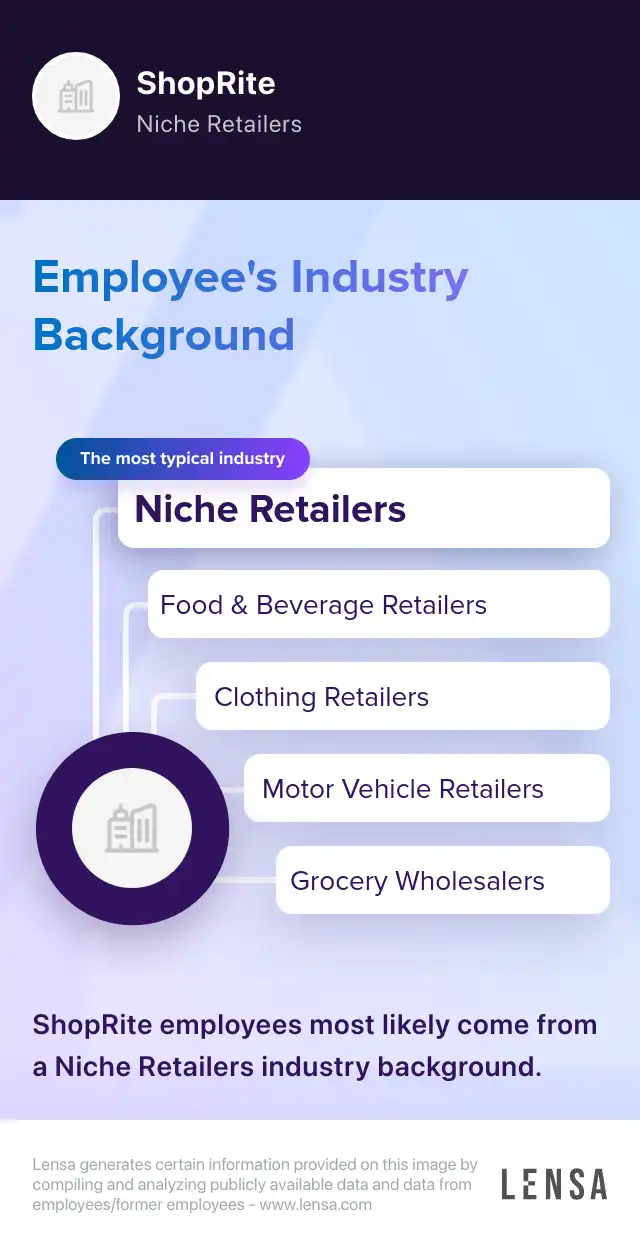 ShopRite
Niche Retailers

Employee's Industry Background

The most typical industry
Niche Retailers
Food & Beverage Retailers
Clothing Retailers
Motor Vehicle Retailers
Grocery Wholesalers

ShopRite employees most likely come from a Niche Retailers industry background.

Lensa generates certain information provided on this image by compiling and analyzing publicly available data and data from employees/former employees - www.lensa.com

LENSA