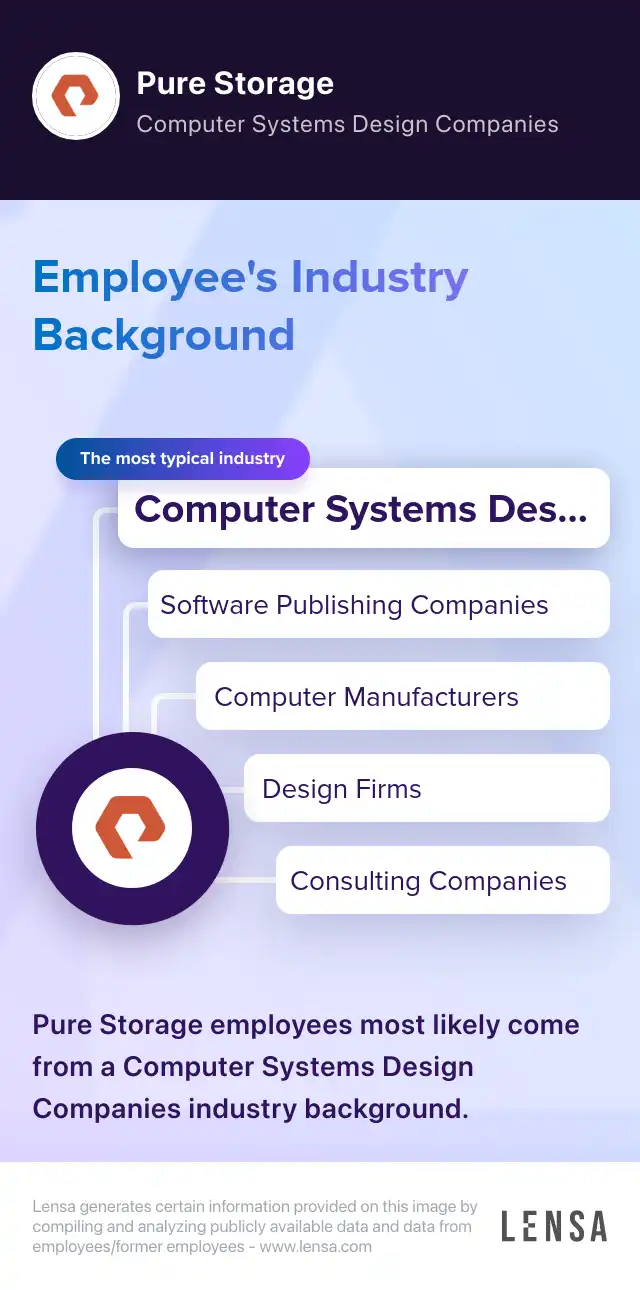 Pure Storage
Computer Systems Design Companies

Employee's Industry Background

The most typical industry
Computer Systems Des...
Software Publishing Companies
Computer Manufacturers
Design Firms
Consulting Companies

Pure Storage employees most likely come from a Computer Systems Design Companies industry background.

Lensa generates certain information provided on this image by compiling and analyzing publicly available data and data from employees/former employees - www.lensa.com

LENSA