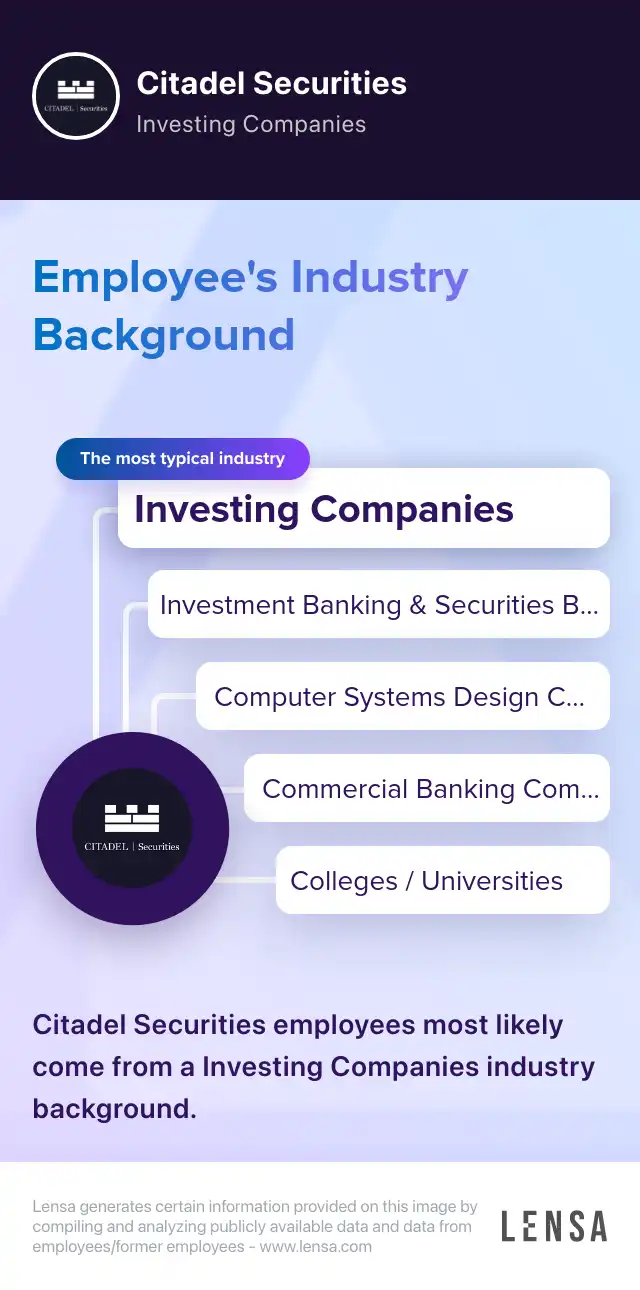 CITADEL | Securities

Citadel Securities
Investing Companies

Employee's Industry Background

The most typical industry

Investing Companies

Investment Banking & Securities B...

Computer Systems Design C...

Commercial Banking Com...

Colleges / Universities

CITADEL | Securities

Citadel Securities employees most likely come from a Investing Companies industry background.

Lensa generates certain information provided on this image by compiling and analyzing publicly available data and data from employees/former employees - www.lensa.com

LENSA