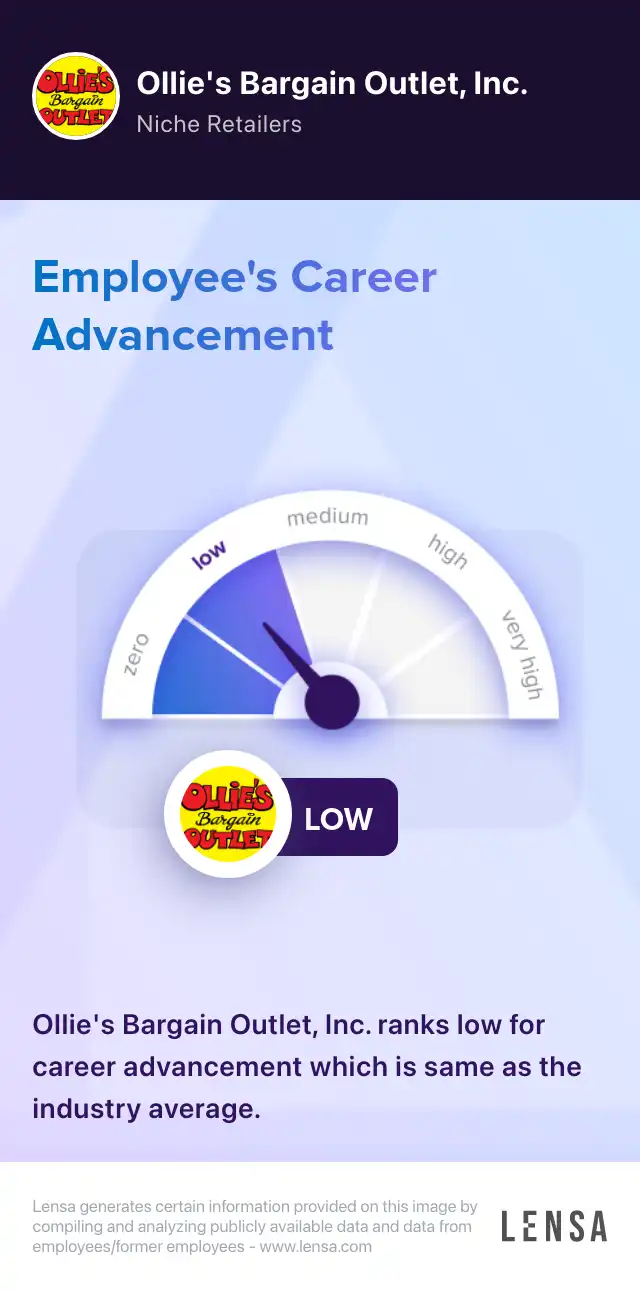 OLLIE'S Bargain OUTLET

Ollie's Bargain Outlet, Inc.

Niche Retailers

Employee's Career Advancement

zero
low
medium
high
very high

OLLIE'S Bargain OUTLET

LOW

Ollie's Bargain Outlet, Inc. ranks low for career advancement which is same as the industry average.

Lensa generates certain information provided on this image by compiling and analyzing publicly available data and data from employees/former employees - www.lensa.com

LENSA