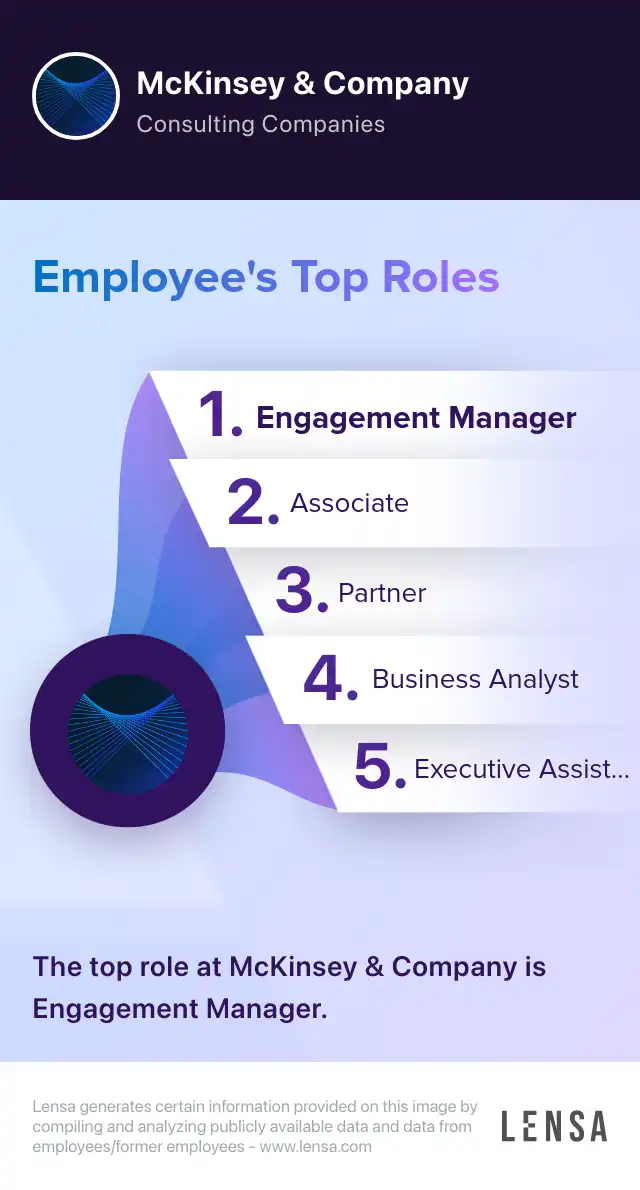 McKinsey & Company
Consulting Companies

Employee's Top Roles

1. Engagement Manager
2. Associate
3. Partner
4. Business Analyst
5. Executive Assist...

The top role at McKinsey & Company is Engagement Manager.

Lensa generates certain information provided on this image by compiling and analyzing publicly available data and data from employees/former employees - www.lensa.com

LENSA