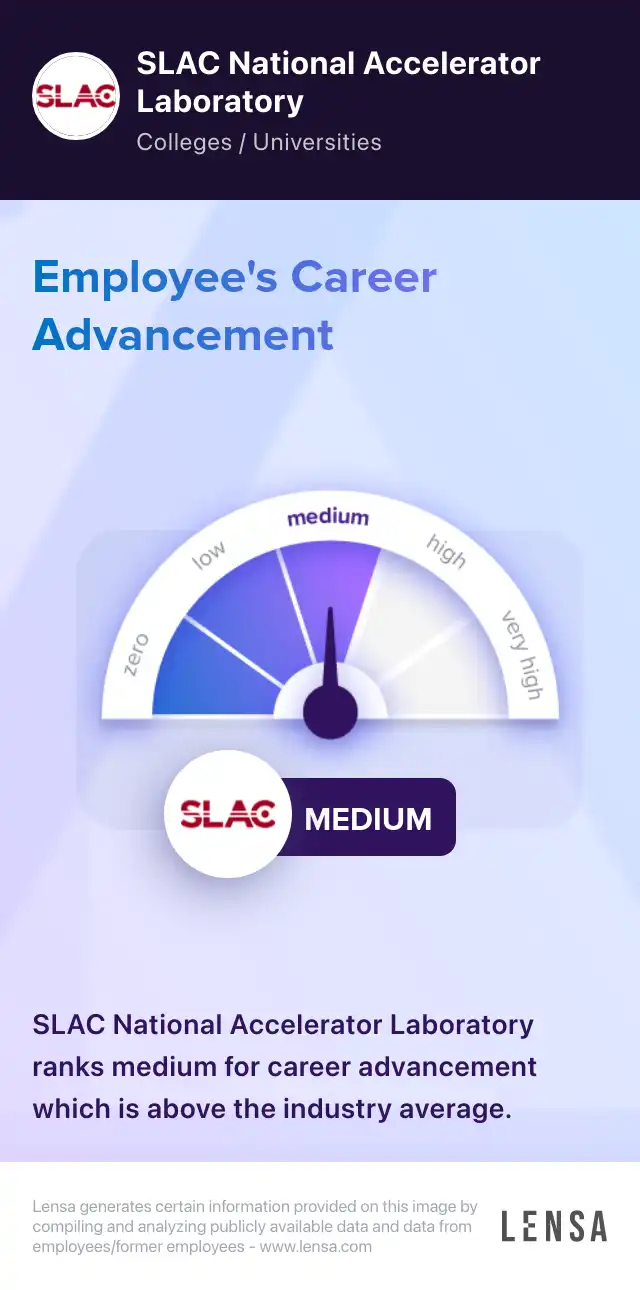 SLAC

SLAC National Accelerator Laboratory

Colleges / Universities

Employee's Career Advancement

zero
low
medium
high
very high

SLAC

MEDIUM

SLAC National Accelerator Laboratory ranks medium for career advancement which is above the industry average.

Lensa generates certain information provided on this image by compiling and analyzing publicly available data and data from employees/former employees - www.lensa.com

LENSA