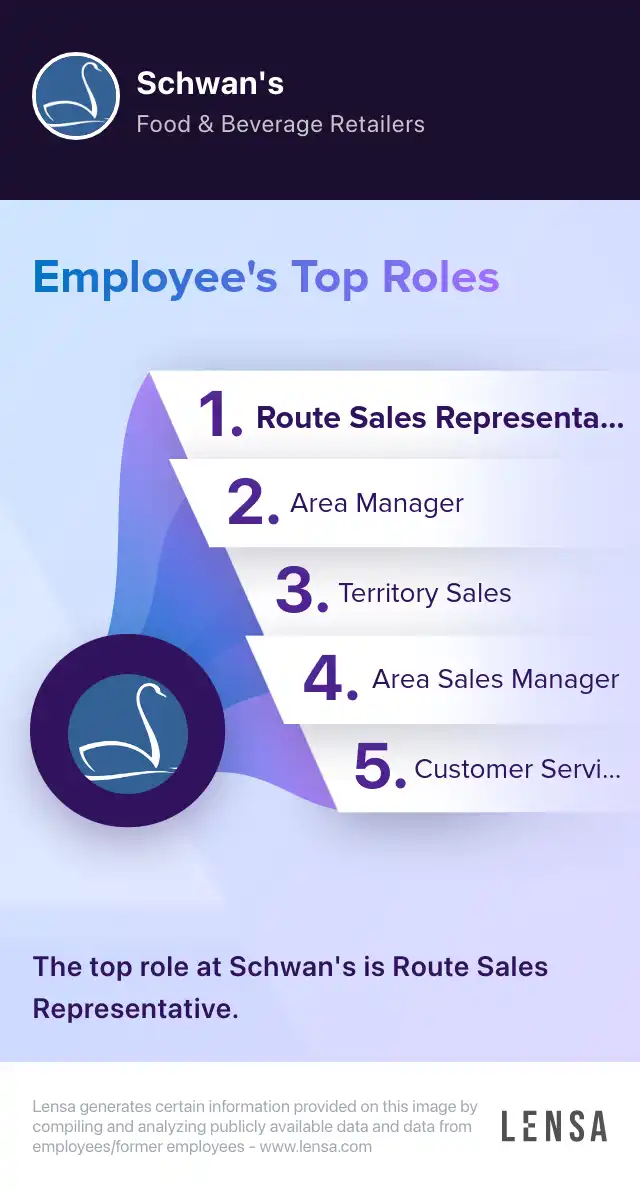 Schwan's
Food & Beverage Retailers

Employee's Top Roles

1. Route Sales Representa...
2. Area Manager
3. Territory Sales
4. Area Sales Manager
5. Customer Servi...

The top role at Schwan's is Route Sales Representative.

Lensa generates certain information provided on this image by compiling and analyzing publicly available data and data from employees/former employees - www.lensa.com

LENSA