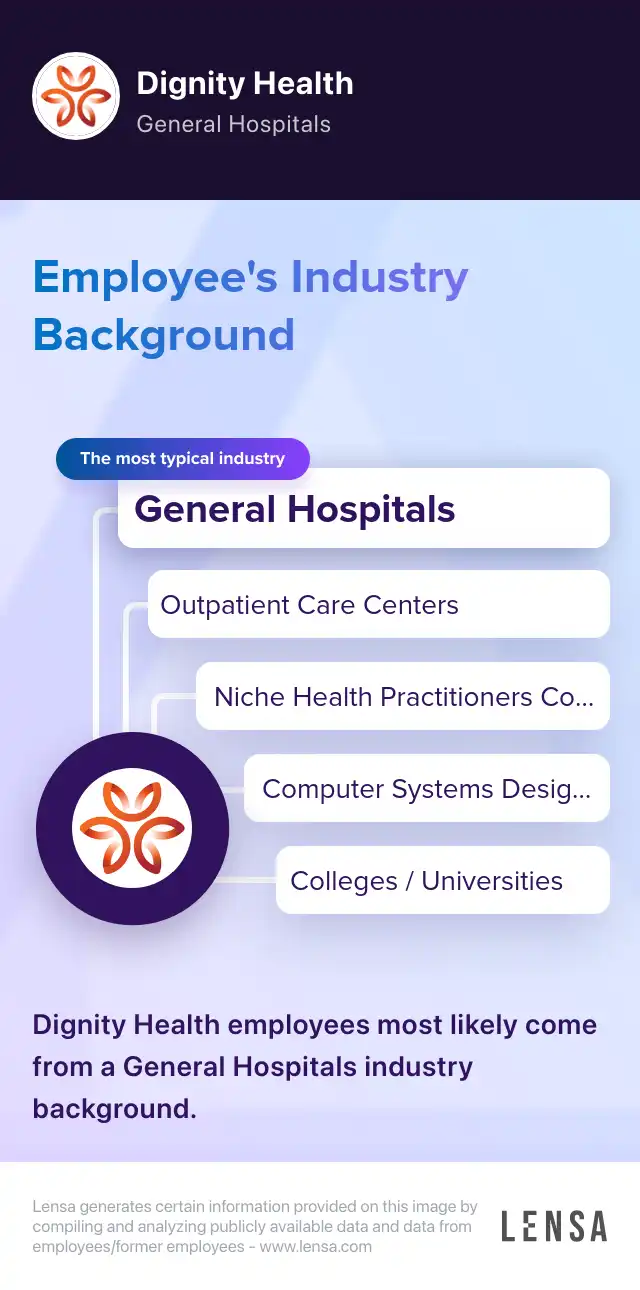 Dignity Health
General Hospitals

Employee's Industry Background

The most typical industry
General Hospitals

Outpatient Care Centers

Niche Health Practitioners Co...

Computer Systems Desig...

Colleges / Universities

Dignity Health employees most likely come from a General Hospitals industry background.

Lensa generates certain information provided on this image by compiling and analyzing publicly available data and data from employees/former employees - www.lensa.com

LENSA