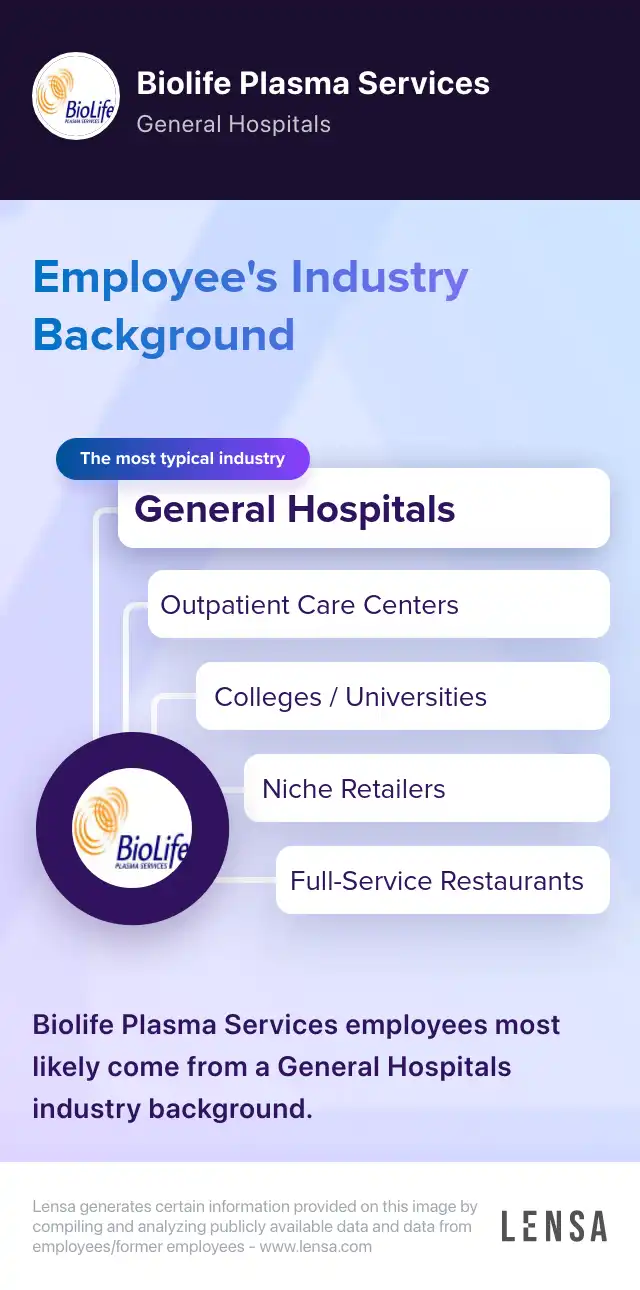 BioLife PLASMA SERVICES

Biolife Plasma Services
General Hospitals

Employee's Industry Background

The most typical industry
General Hospitals
Outpatient Care Centers
Colleges / Universities
Niche Retailers
Full-Service Restaurants

BioLife PLASMA SERVICES

Biolife Plasma Services employees most likely come from a General Hospitals industry background.

Lensa generates certain information provided on this image by compiling and analyzing publicly available data and data from employees/former employees - www.lensa.com

LENSA