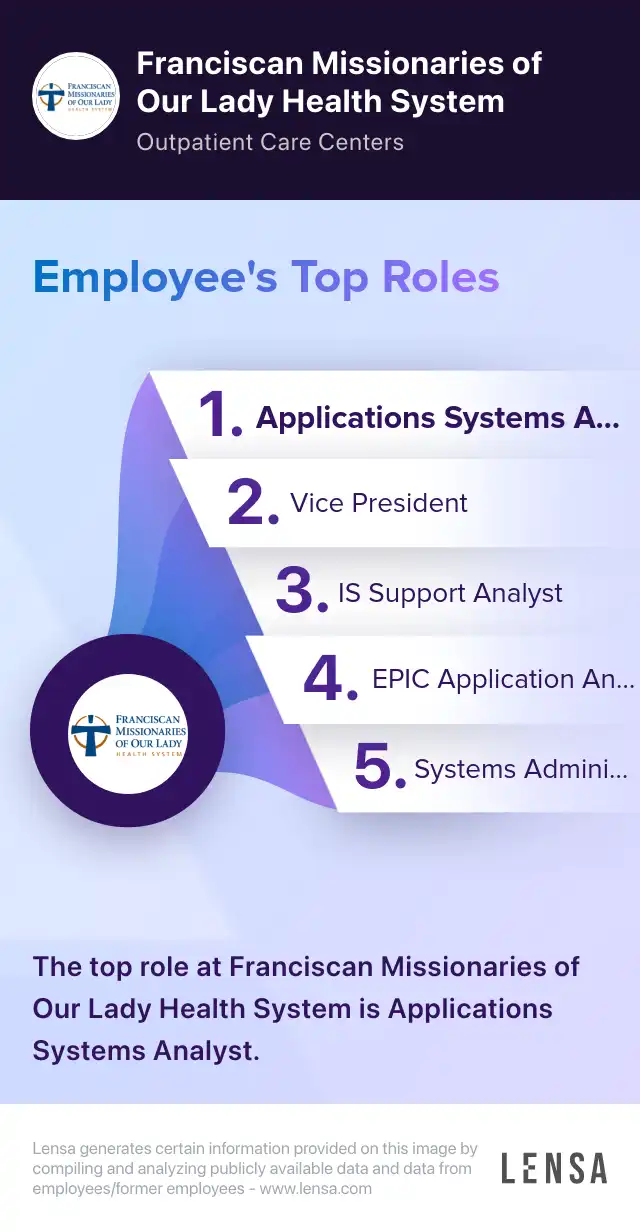 FRANCISCAN MISSIONARIES OF OUR LADY HEALTH SYSTEM

Franciscan Missionaries of Our Lady Health System

Outpatient Care Centers

Employee's Top Roles

1. Applications Systems A...

2. Vice President

3. IS Support Analyst

4. EPIC Application An...

5. Systems Admini...

FRANCISCAN MISSIONARIES OF OUR LADY HEALTH SYSTEM

The top role at Franciscan Missionaries of Our Lady Health System is Applications Systems Analyst.

Lensa generates certain information provided on this image by compiling and analyzing publicly available data and data from employees/former employees - www.lensa.com

LENSA