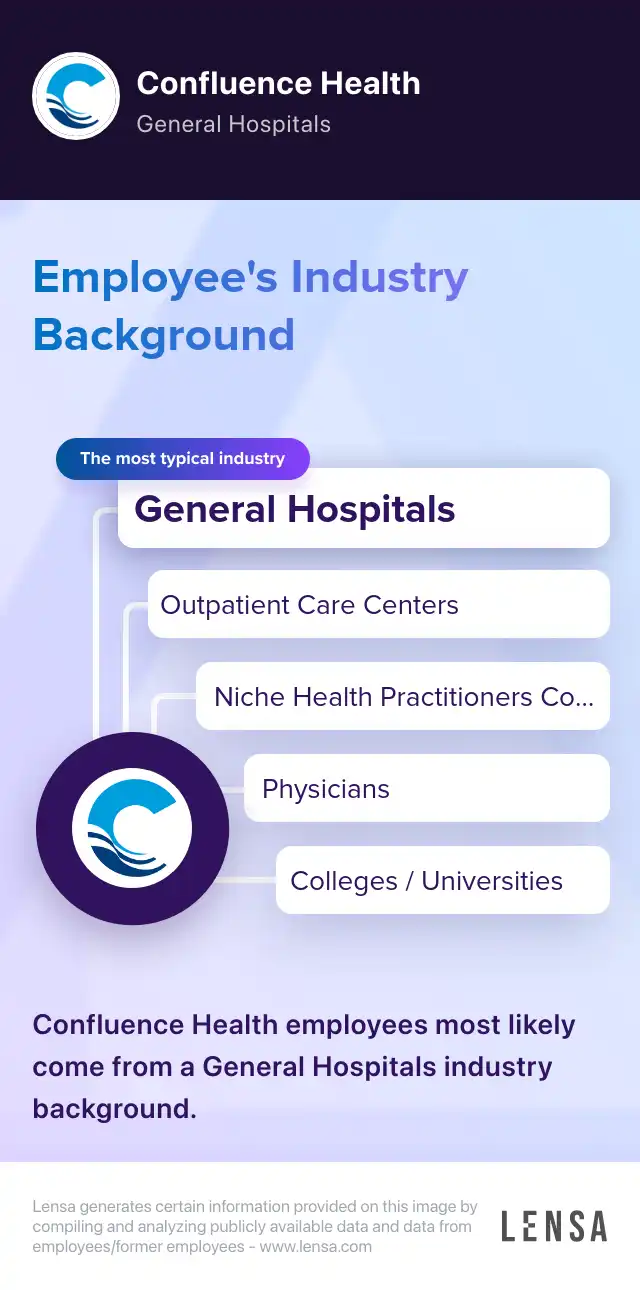 Confluence Health
General Hospitals

Employee's Industry Background

The most typical industry

General Hospitals

Outpatient Care Centers

Niche Health Practitioners Co...

Physicians

Colleges / Universities

Confluence Health employees most likely come from a General Hospitals industry background.

Lensa generates certain information provided on this image by compiling and analyzing publicly available data and data from employees/former employees - www.lensa.com

LENSA