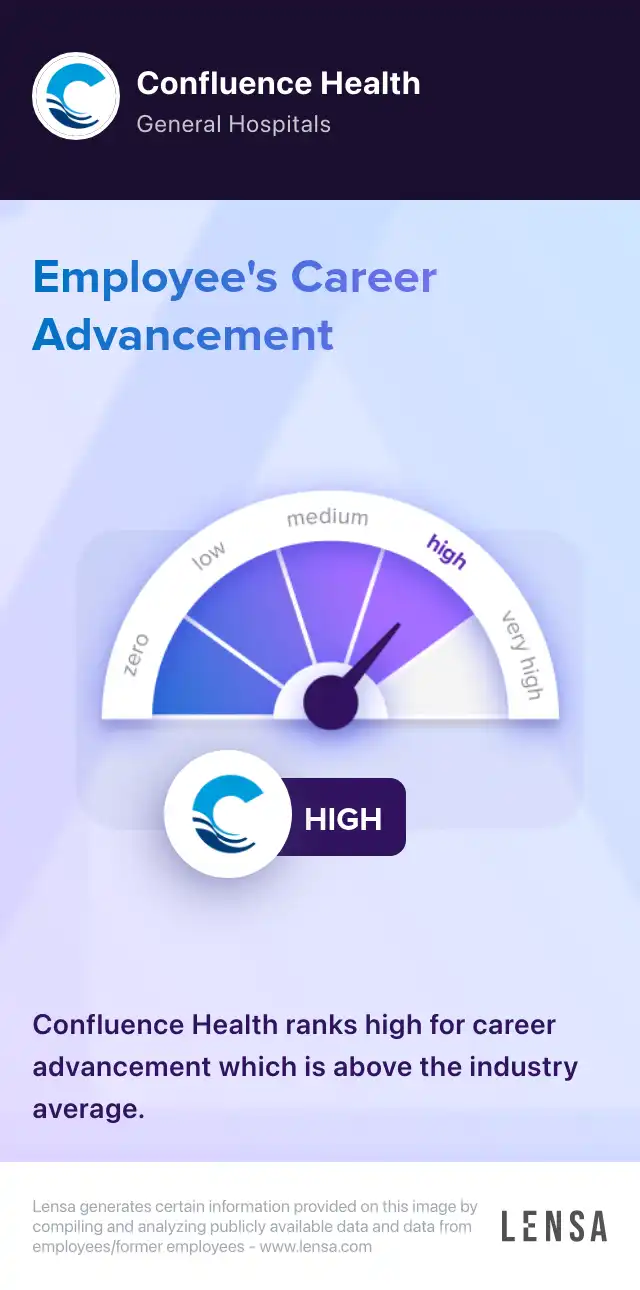 Confluence Health
General Hospitals

Employee's Career Advancement

zero
low
medium
high
very high

HIGH

Confluence Health ranks high for career advancement which is above the industry average.

Lensa generates certain information provided on this image by compiling and analyzing publicly available data and data from employees/former employees - www.lensa.com

LENSA