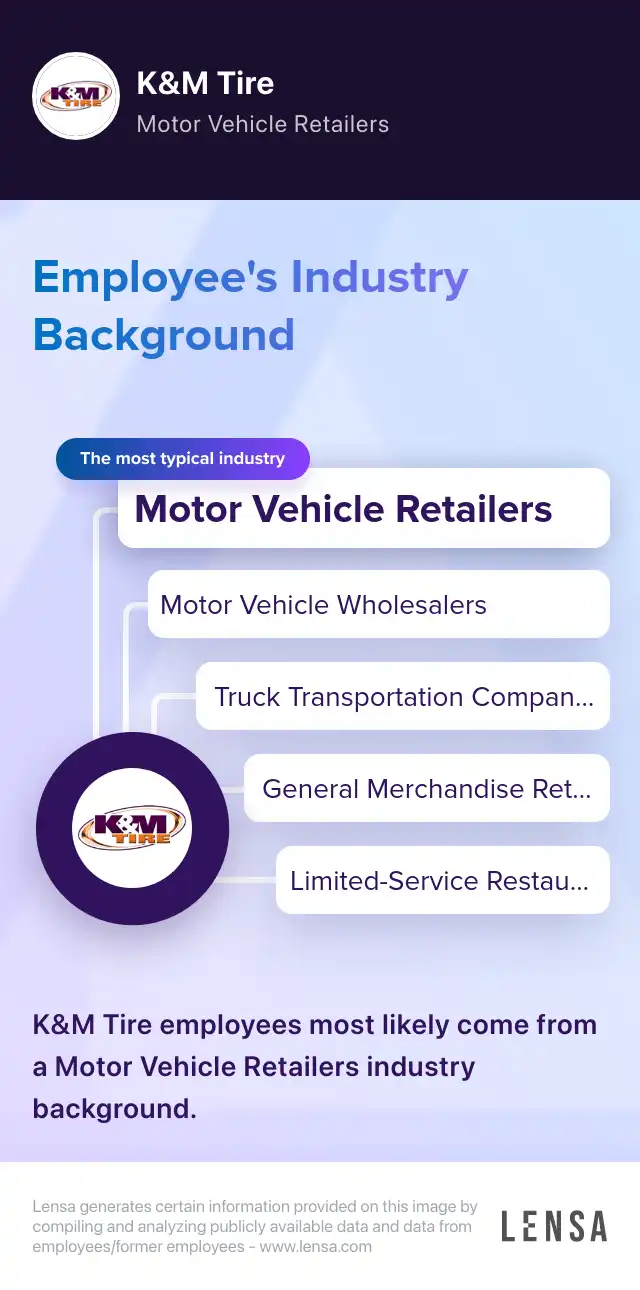 K&M TIRE

K&M Tire

Motor Vehicle Retailers

Employee's Industry Background

The most typical industry

Motor Vehicle Retailers

Motor Vehicle Wholesalers

Truck Transportation Compan...

General Merchandise Ret...

Limited-Service Restau...

K&M TIRE

K&M Tire employees most likely come from a Motor Vehicle Retailers industry background.

Lensa generates certain information provided on this image by compiling and analyzing publicly available data and data from employees/former employees - www.lensa.com

LENSA