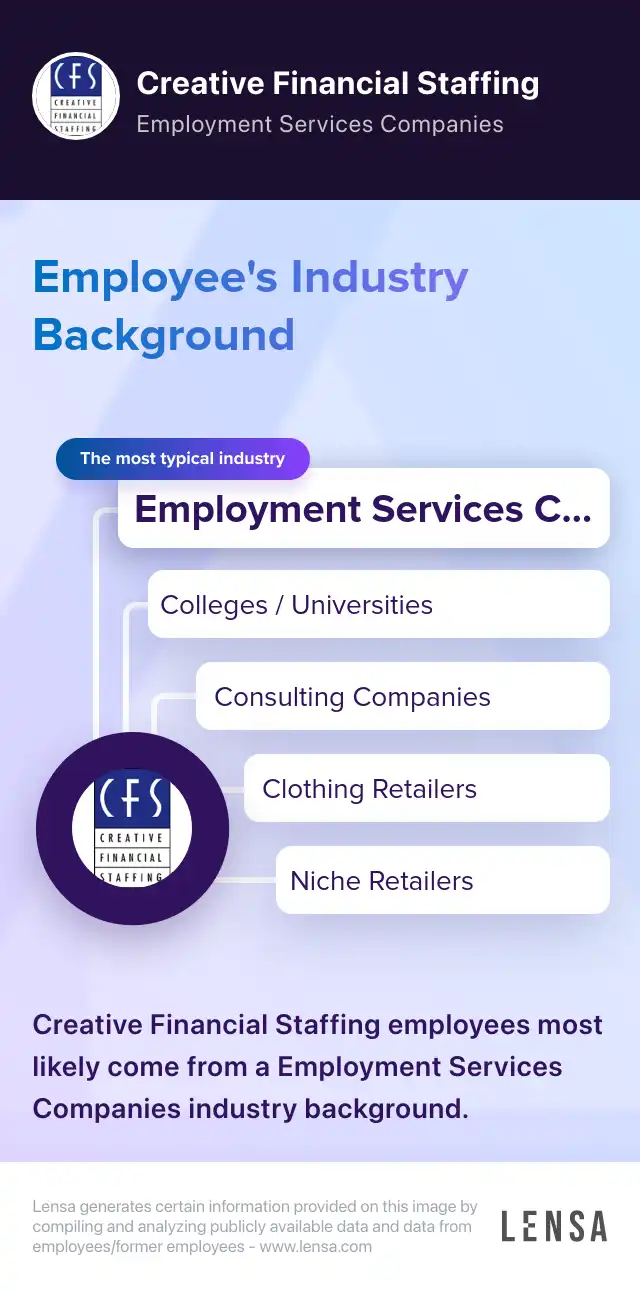 CFS CREATIVE FINANCIAL STAFFING

Creative Financial Staffing

Employment Services Companies

Employee's Industry Background

The most typical industry

Employment Services C...

Colleges / Universities

Consulting Companies

Clothing Retailers

Niche Retailers

CFS CREATIVE FINANCIAL STAFFING

Creative Financial Staffing employees most likely come from a Employment Services Companies industry background.

Lensa generates certain information provided on this image by compiling and analyzing publicly available data and data from employees/former employees - www.lensa.com

LENSA