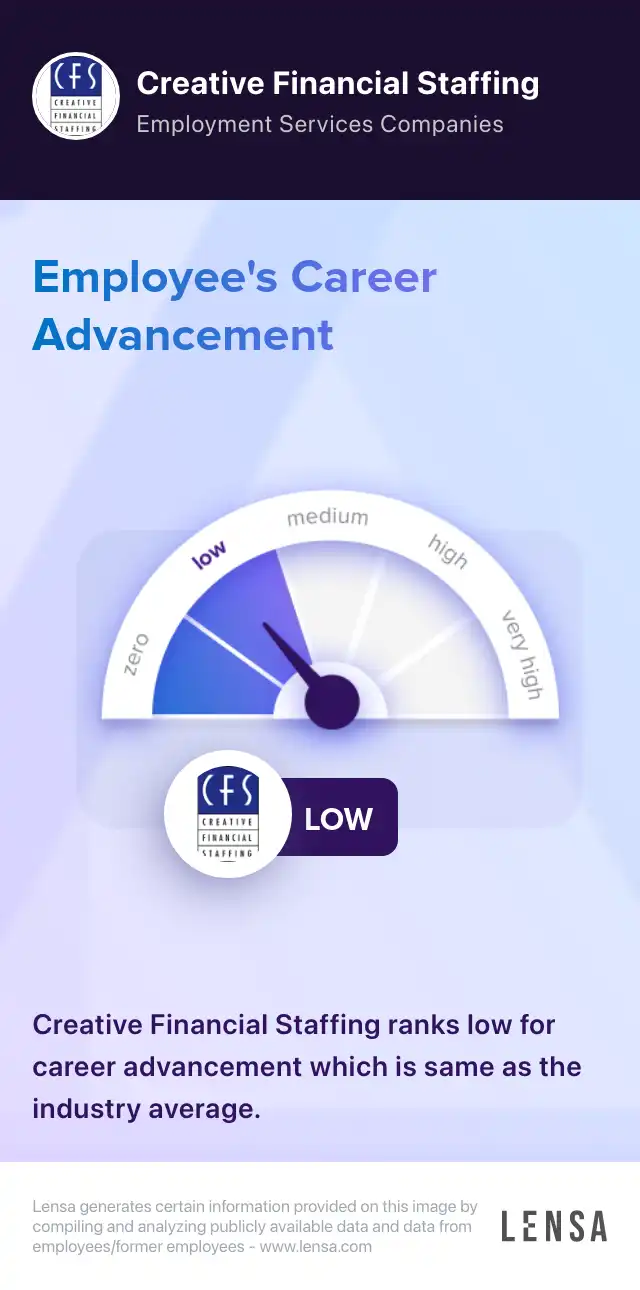 CFS
CREATIVE FINANCIAL STAFFING

Creative Financial Staffing
Employment Services Companies

Employee's Career Advancement

zero
low
medium
high
very high

CFS
CREATIVE FINANCIAL STAFFING

LOW

Creative Financial Staffing ranks low for career advancement which is same as the industry average.

Lensa generates certain information provided on this image by compiling and analyzing publicly available data and data from employees/former employees - www.lensa.com

LENSA