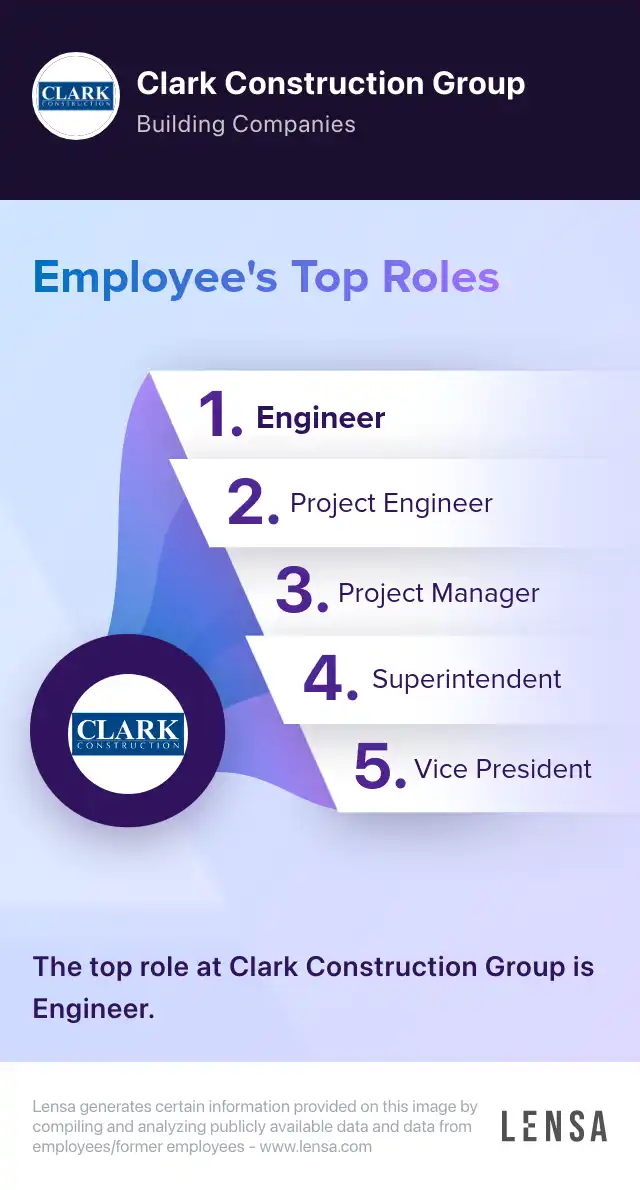 CLARK CONSTRUCTION

Clark Construction Group

Building Companies

Employee's Top Roles

1. Engineer

2. Project Engineer

3. Project Manager

4. Superintendent

5. Vice President

CLARK CONSTRUCTION

The top role at Clark Construction Group is Engineer.

Lensa generates certain information provided on this image by compiling and analyzing publicly available data and data from employees/former employees - www.lensa.com

LENSA