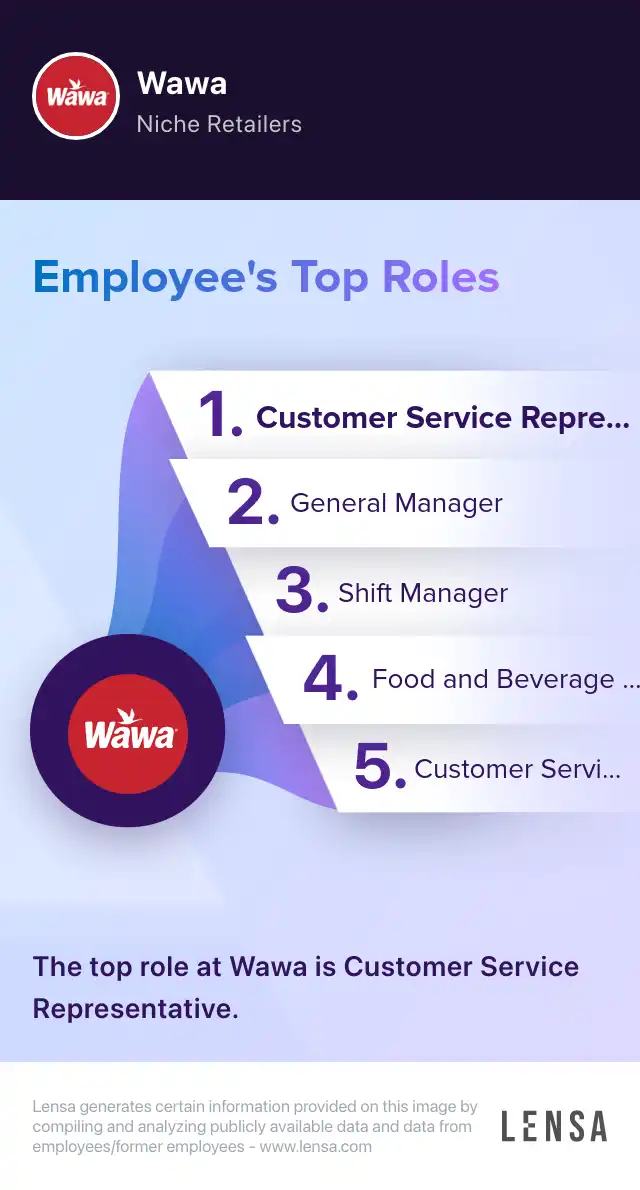 Wawa

Wawa
Niche Retailers

Employee's Top Roles

1. Customer Service Repre...
2. General Manager
3. Shift Manager
4. Food and Beverage ...
5. Customer Servi...

Wawa

The top role at Wawa is Customer Service Representative.

Lensa generates certain information provided on this image by compiling and analyzing publicly available data and data from employees/former employees - www.lensa.com

LENSA