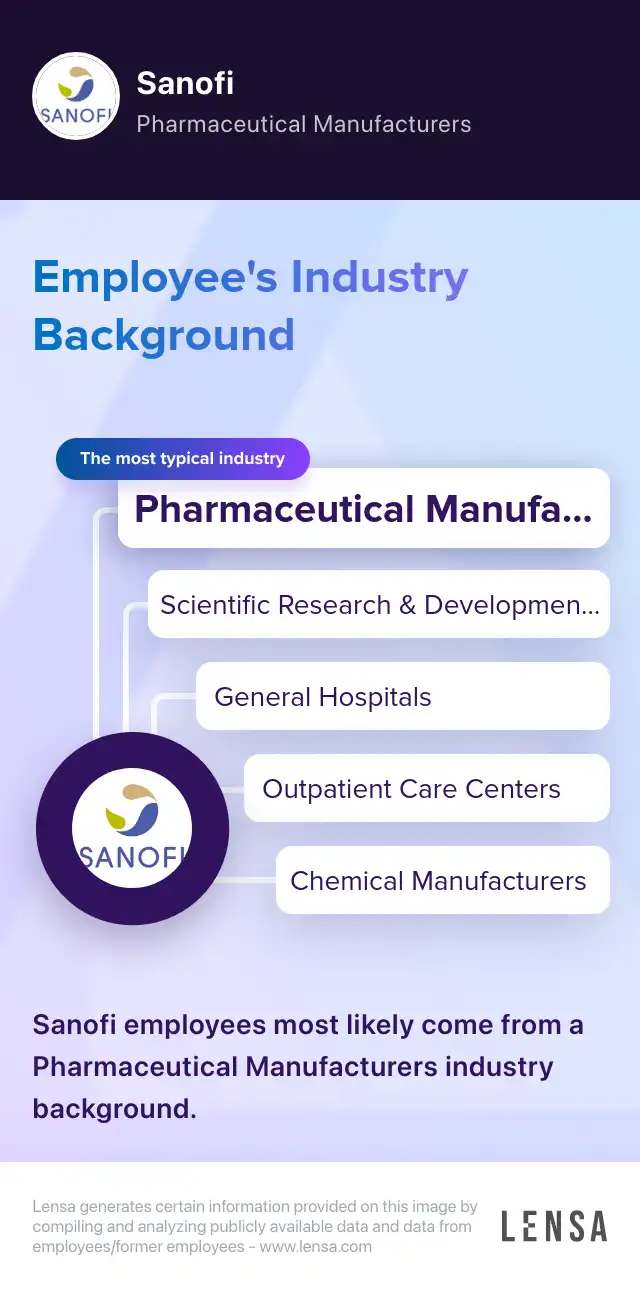 SANOFI

Sanofi

Pharmaceutical Manufacturers

Employee's Industry Background

The most typical industry

Pharmaceutical Manufa...

Scientific Research & Developmen...

General Hospitals

Outpatient Care Centers

Chemical Manufacturers

SANOFI

Sanofi employees most likely come from a Pharmaceutical Manufacturers industry background.

Lensa generates certain information provided on this image by compiling and analyzing publicly available data and data from employees/former employees - www.lensa.com

LENSA