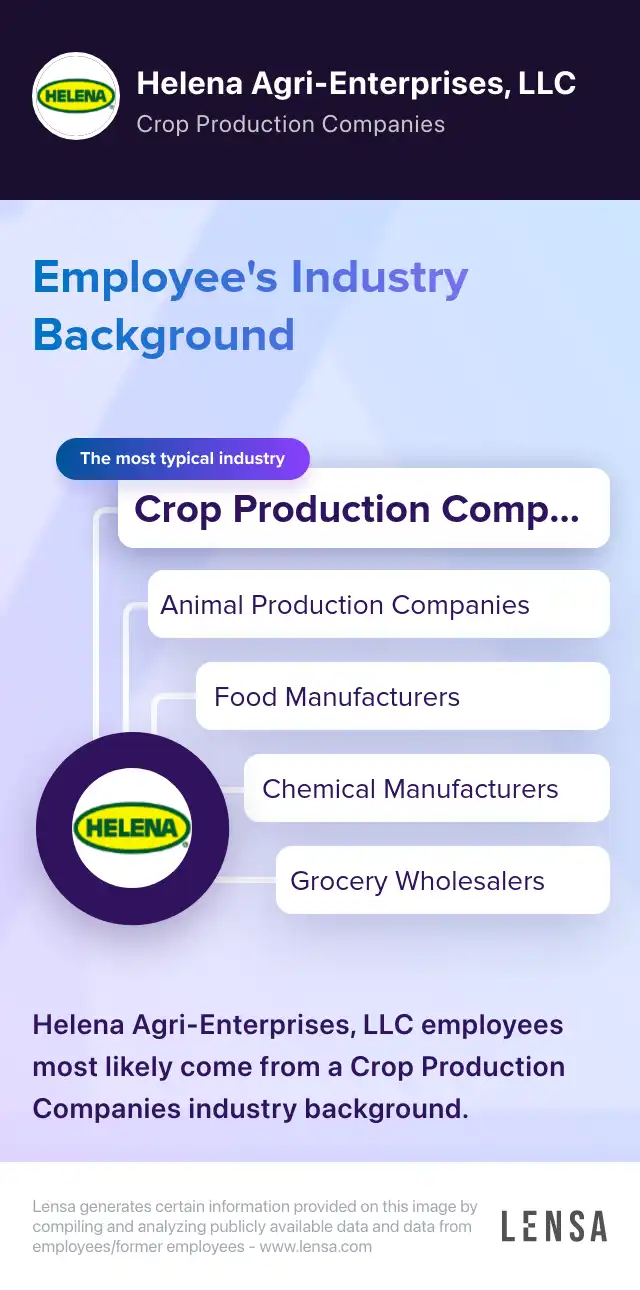 HELENA

Helena Agri-Enterprises, LLC
Crop Production Companies

Employee's Industry Background

The most typical industry

Crop Production Comp...

Animal Production Companies

Food Manufacturers

Chemical Manufacturers

Grocery Wholesalers

HELENA

Helena Agri-Enterprises, LLC employees most likely come from a Crop Production Companies industry background.

Lensa generates certain information provided on this image by compiling and analyzing publicly available data and data from employees/former employees - www.lensa.com

LENSA