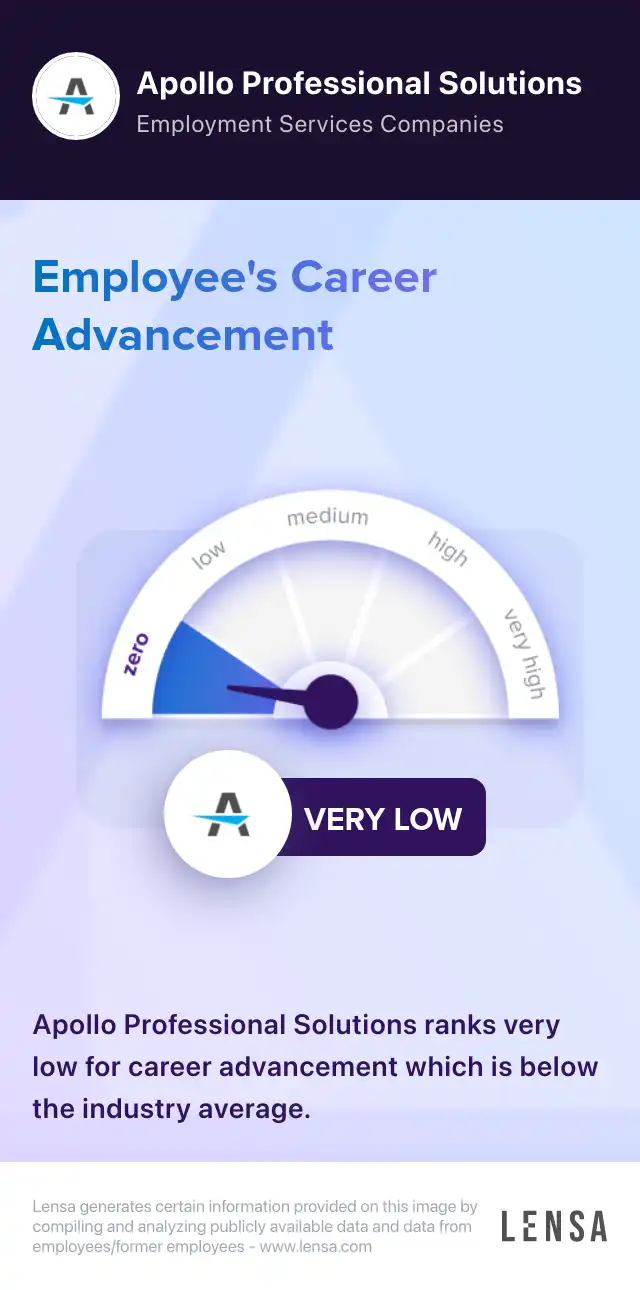 Apollo Professional Solutions
Employment Services Companies

Employee's Career Advancement

zero
low
medium
high
very high

VERY LOW

Apollo Professional Solutions ranks very low for career advancement which is below the industry average.

Lensa generates certain information provided on this image by compiling and analyzing publicly available data and data from employees/former employees - www.lensa.com

LENSA